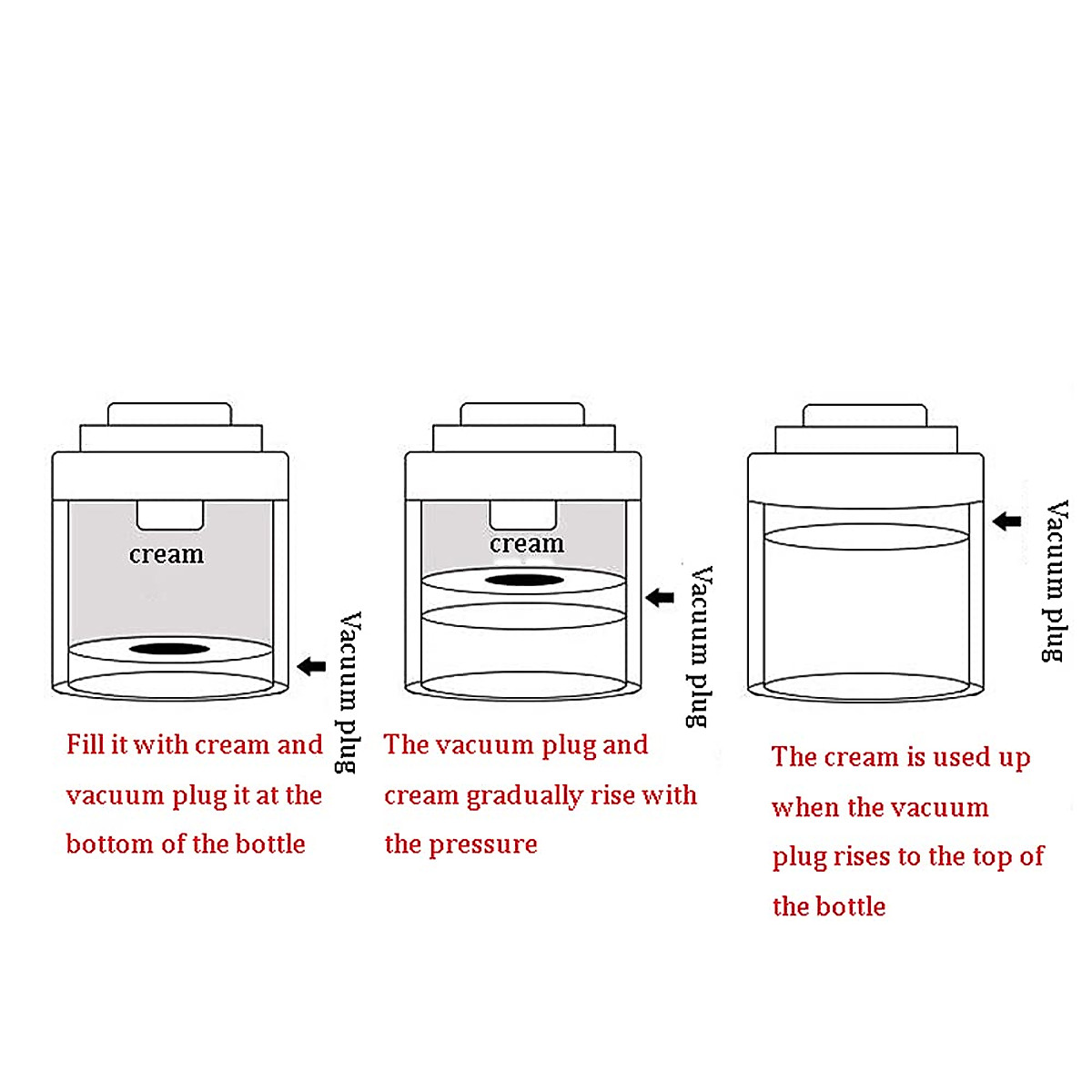 cream

Vacuum plug

Fill it with cream and vacuum plug it at the bottom of the bottle

cream

Vacuum plug

The vacuum plug and cream gradually rise with the pressure

Vacuum plug

The cream is used up when the vacuum plug rises to the top of the bottle