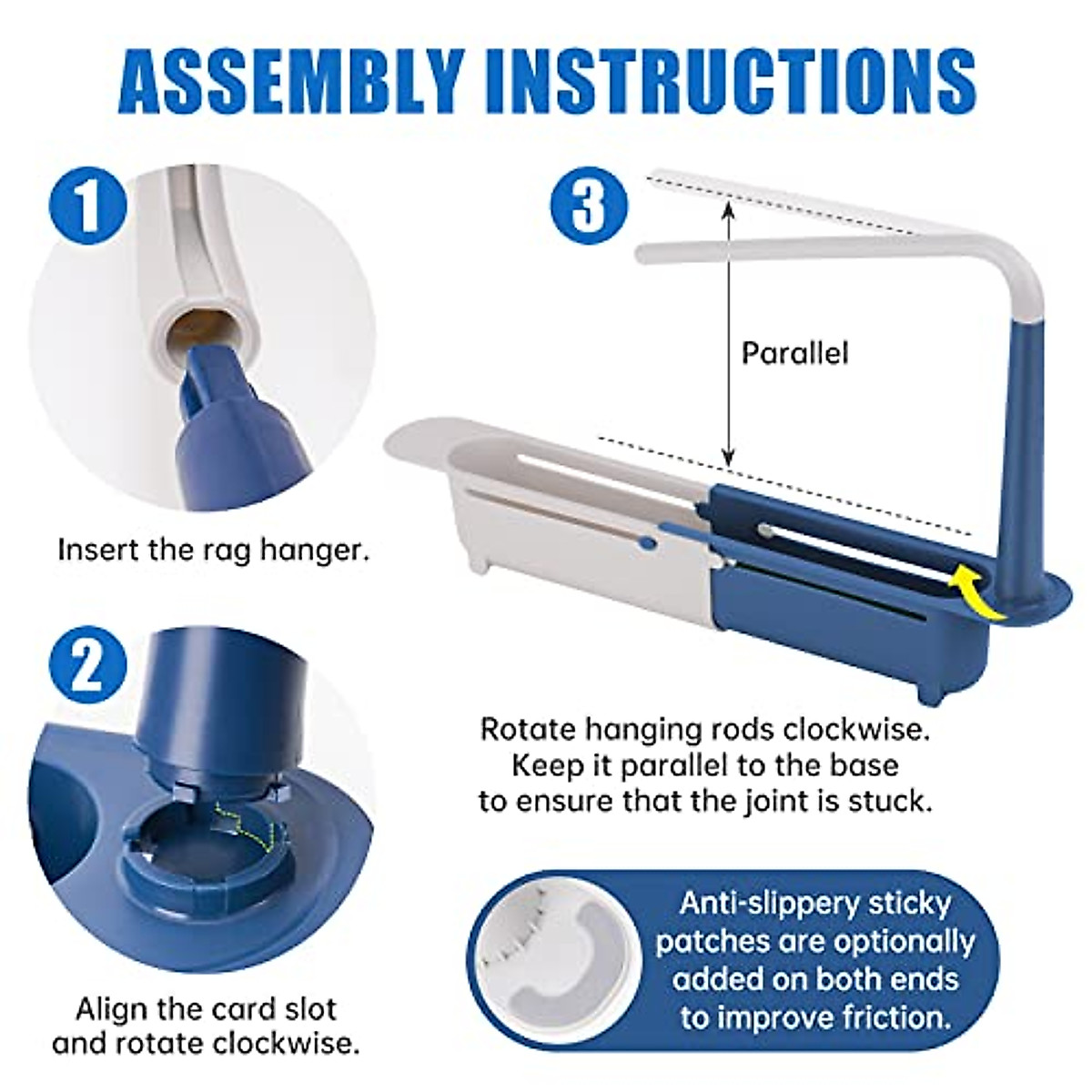 ASSEMBLY INSTRUCTIONS

1

Insert the rag hanger.

2

Align the card slot and rotate clockwise.

3

Parallel

Rotate hanging rods clockwise. Keep it parallel to the base to ensure that the joint is stuck.

Anti-slippery sticky patches are optionally added on both ends to improve friction.