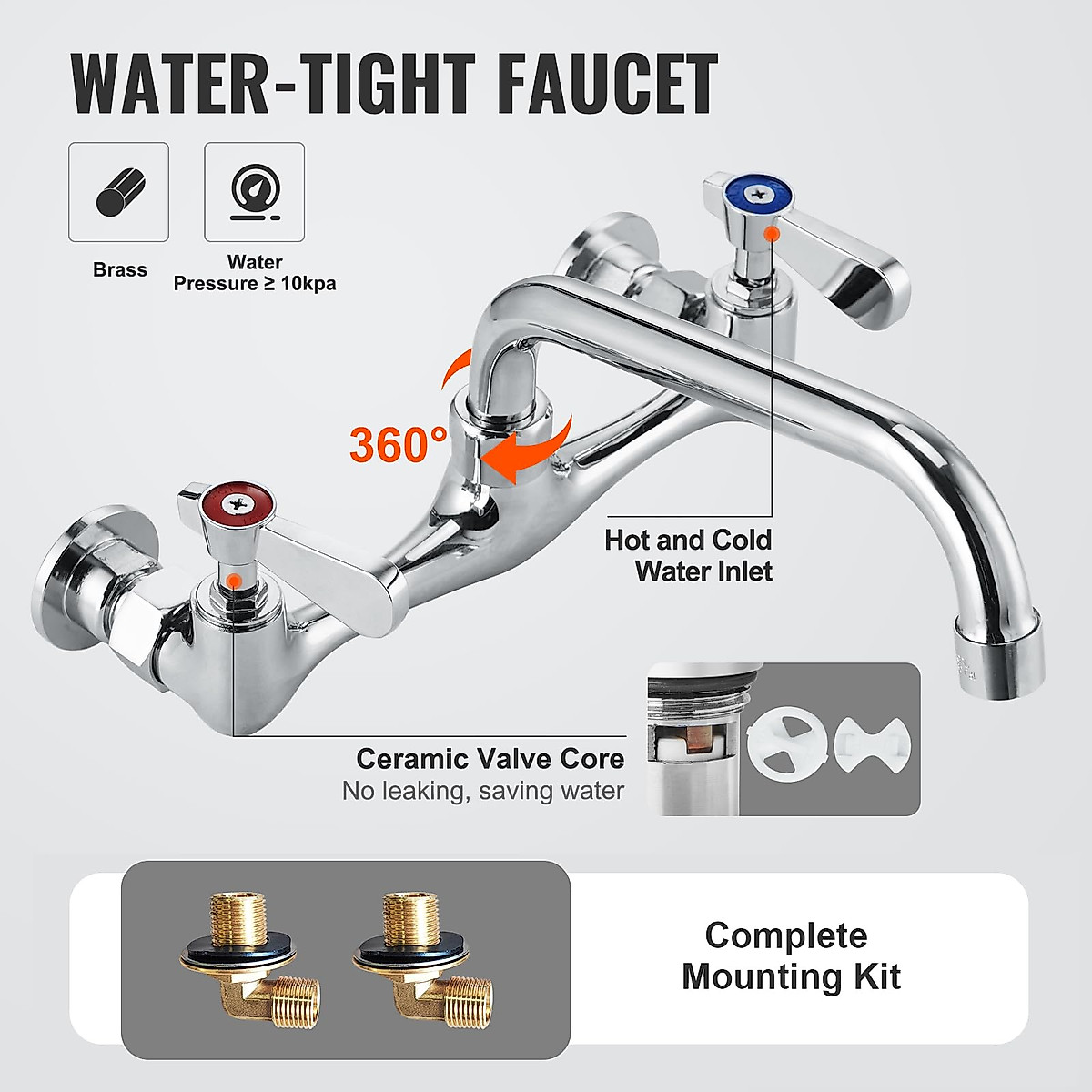 WATER-TIGHT FAUCET

Brass

Water Pressure ≥ 10kpa

360°

Hot and Cold Water Inlet

Ceramic Valve Core
No leaking, saving water

Complete Mounting Kit