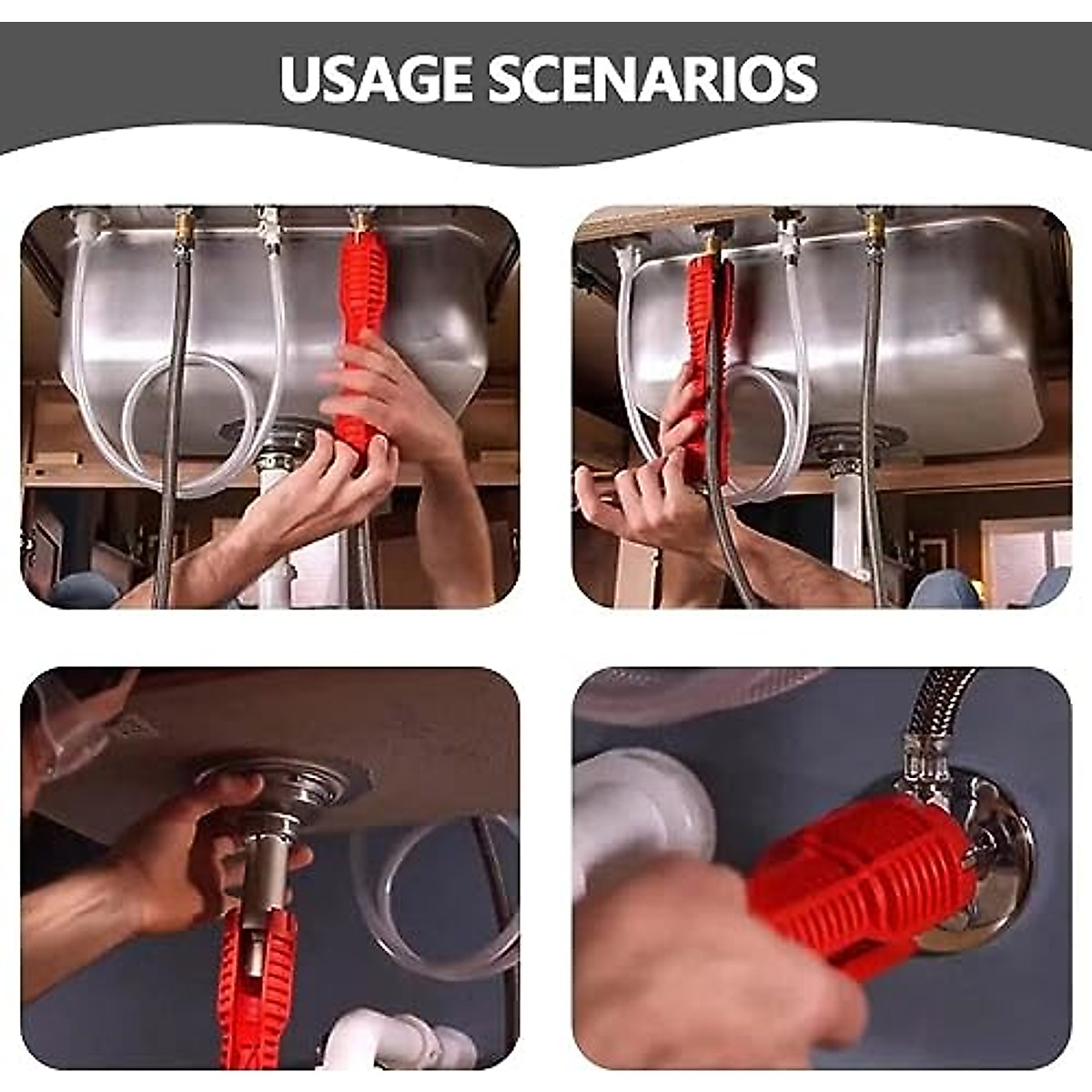 USAGE SCENARIOS