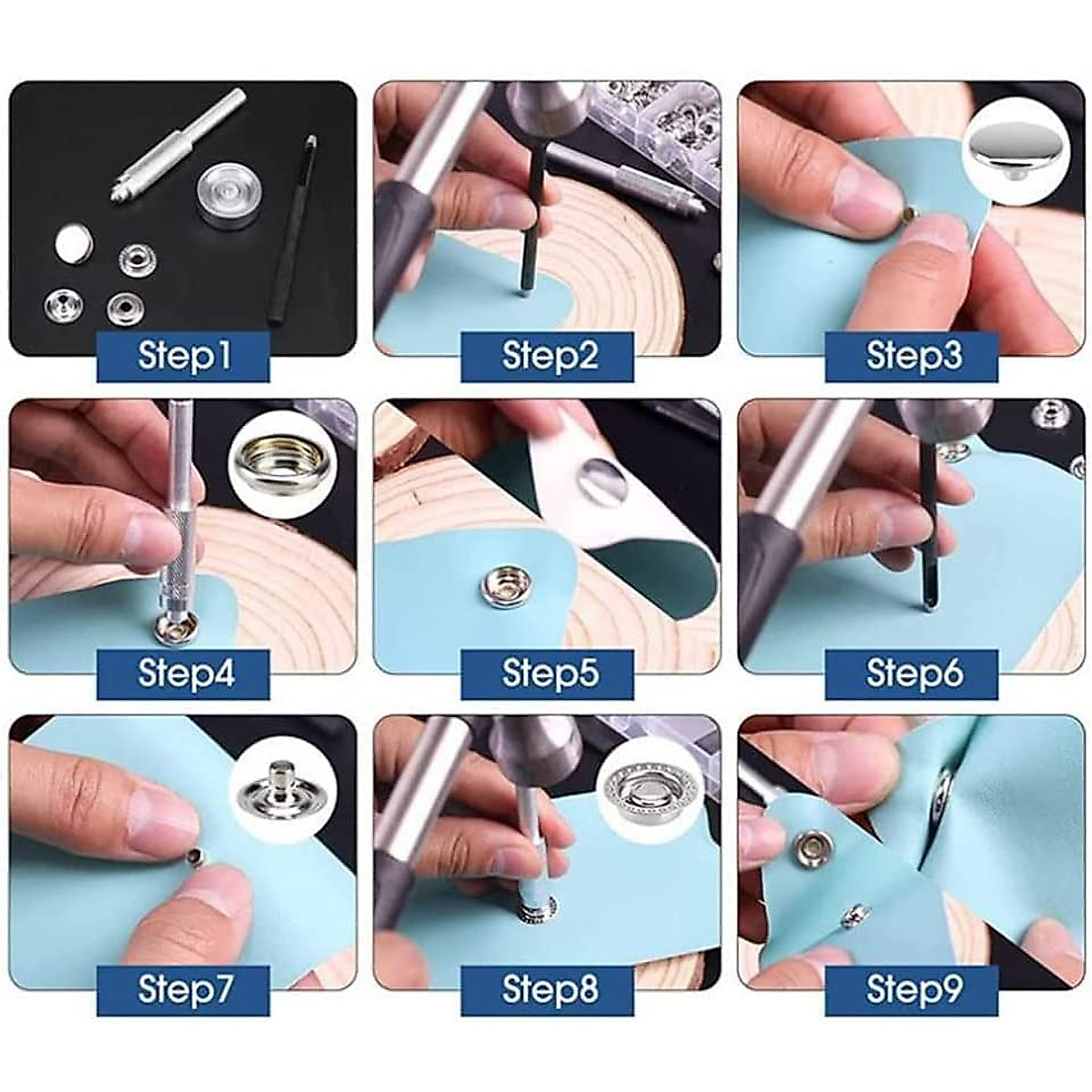 Step1

Step2

Step3

Step4

Step5

Step6

Step7

Step8

Step9