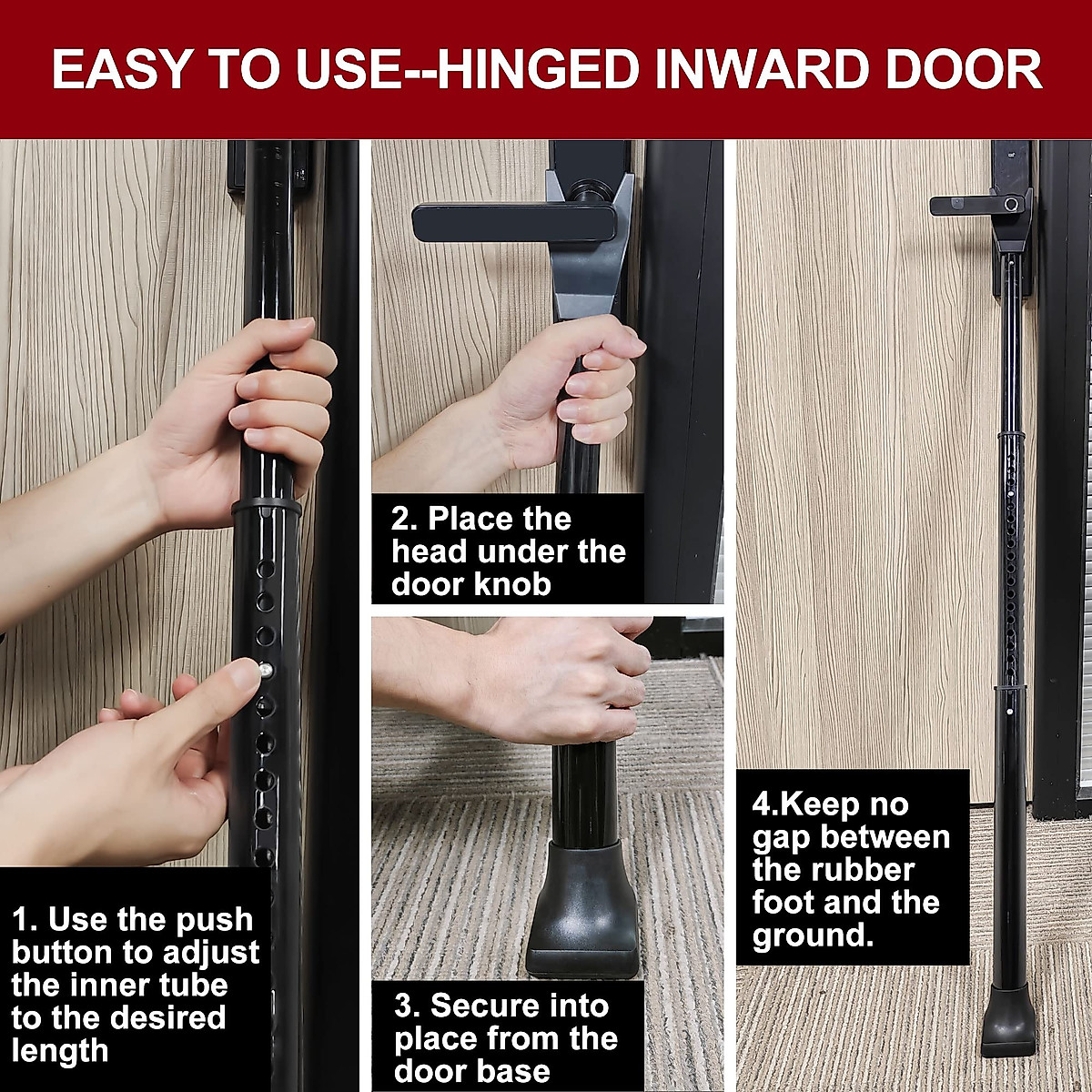 EASY TO USE--HINGED INWARD DOOR

1. Use the push button to adjust the inner tube to the desired length

2. Place the head under the door knob

3. Secure into place from the door base

4.Keep no gap between the rubber foot and the ground.