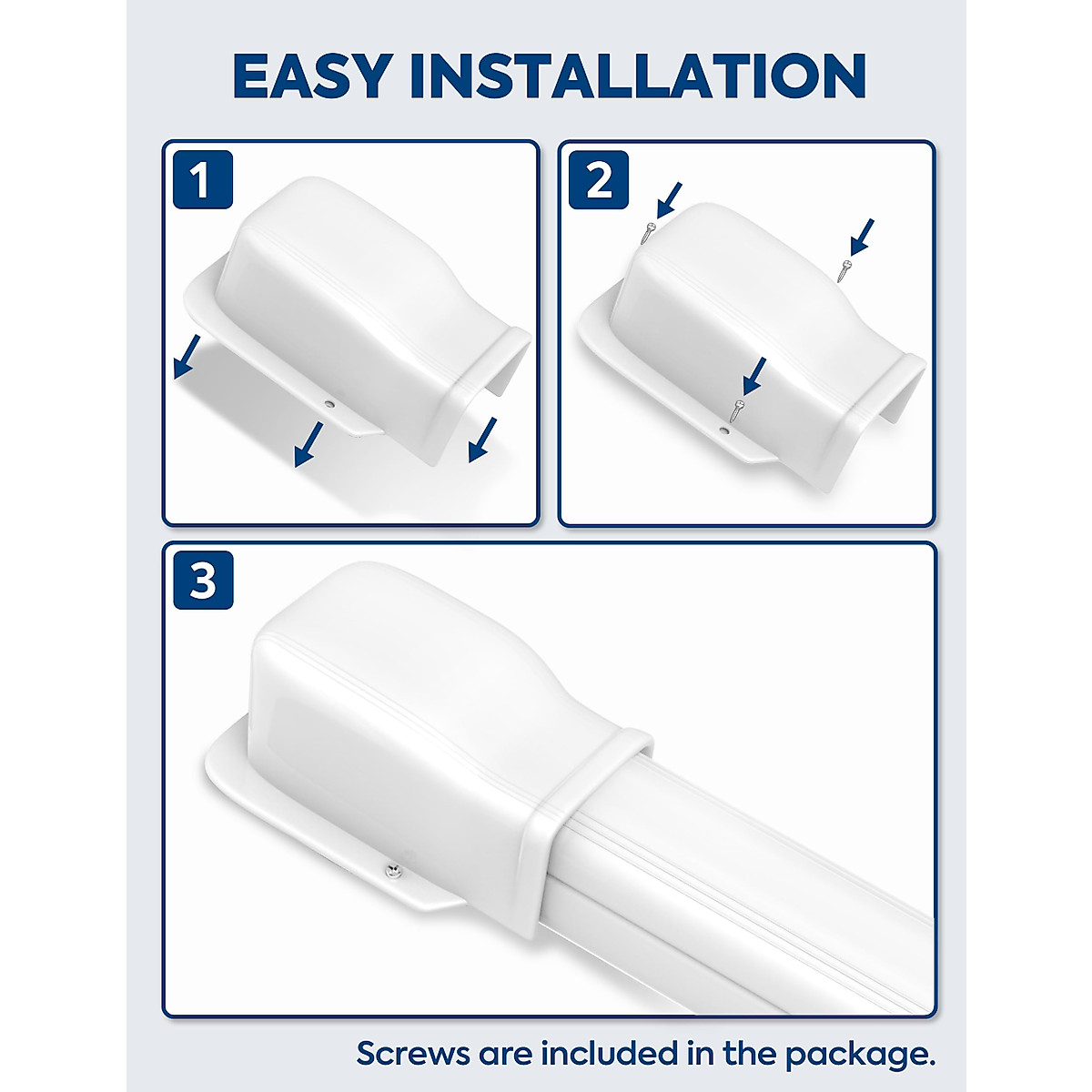 EASY INSTALLATION

1

2

3

Screws are included in the package.