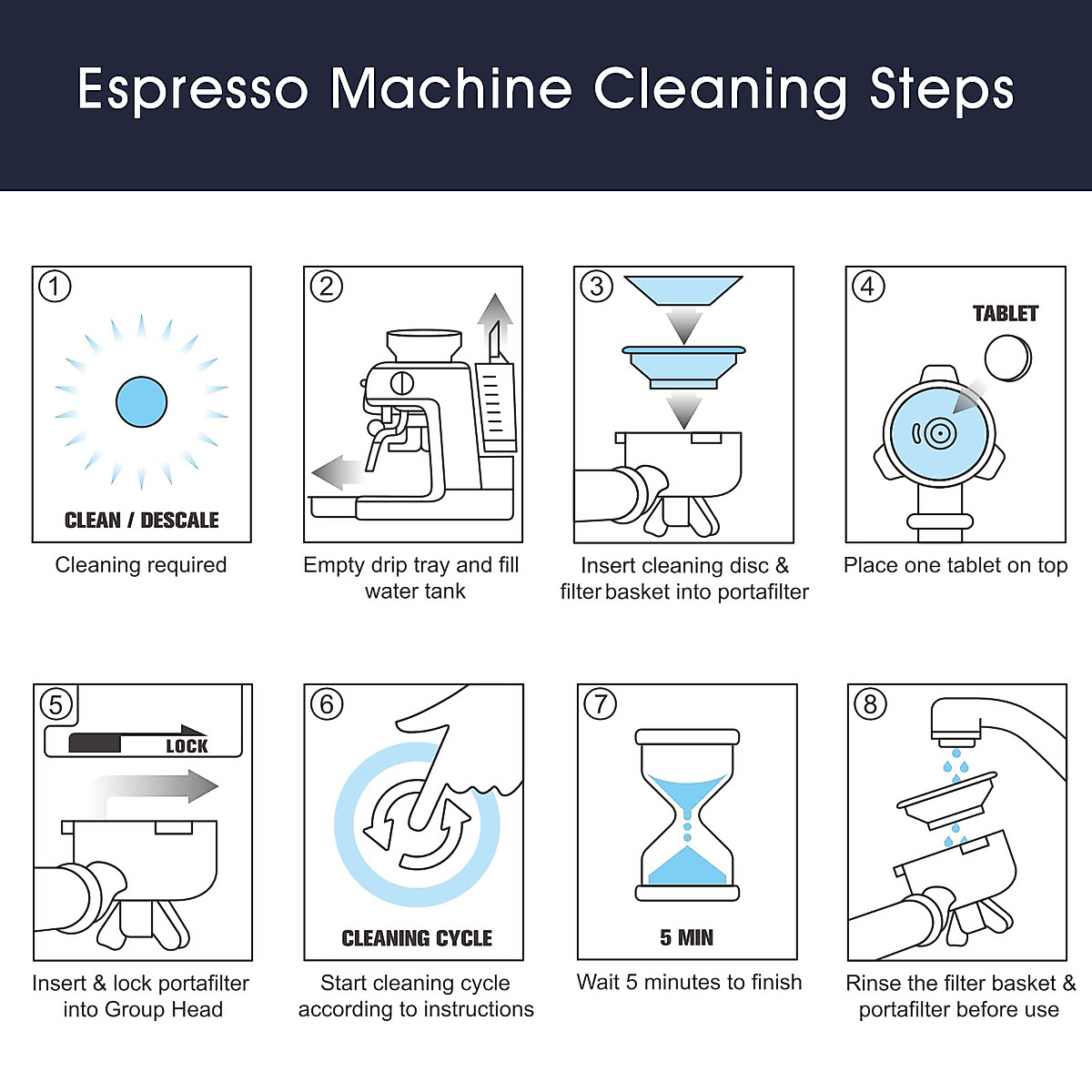 Espresso Machine Cleaning Steps

1
CLEAN / DESCALE
Cleaning required

2
Empty drip tray and fill water tank

3
Insert cleaning disc & filter basket into portafilter

4
TABLET
Place one tablet on top

5
LOCK
Insert & lock portafilter into Group Head

6
CLEANING CYCLE
Start cleaning cycle according to instructions

7
5 MIN
Wait 5 minutes to finish

8
Rinse the filter basket & portafilter before use