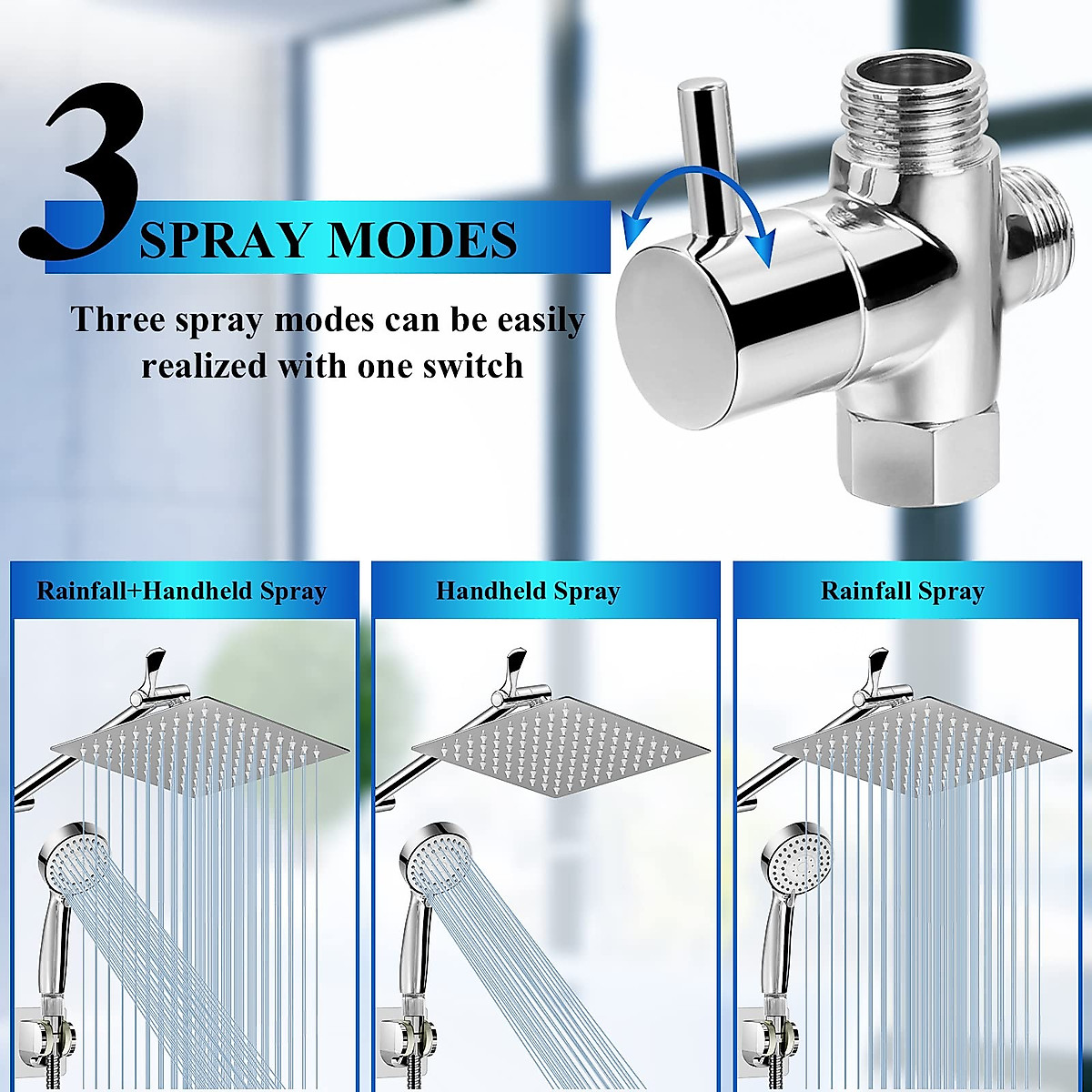 3 SPRAY MODES

Three spray modes can be easily realized with one switch

Rainfall+Handheld Spray

Handheld Spray

Rainfall Spray