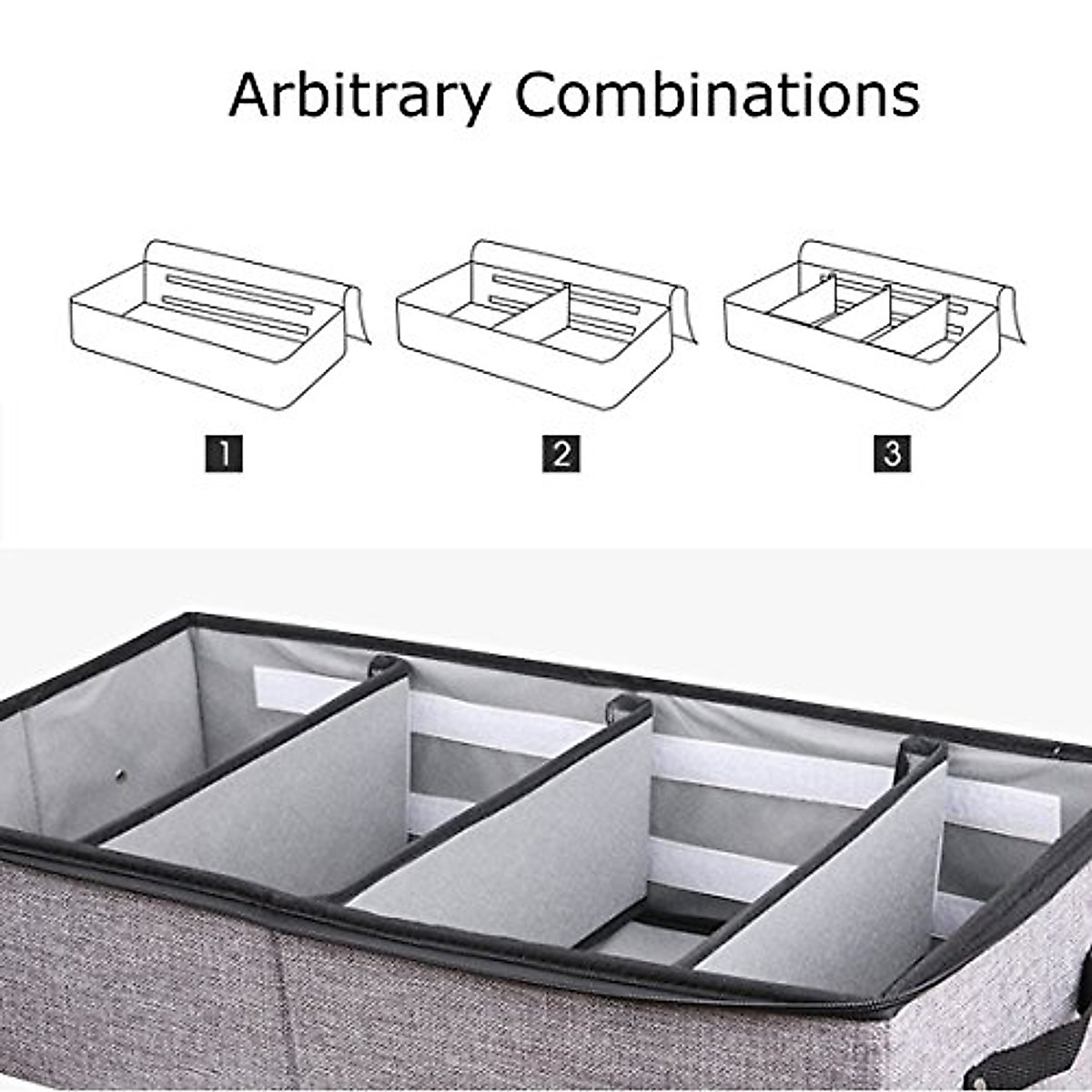 Arbitrary Combinations

1

2

3