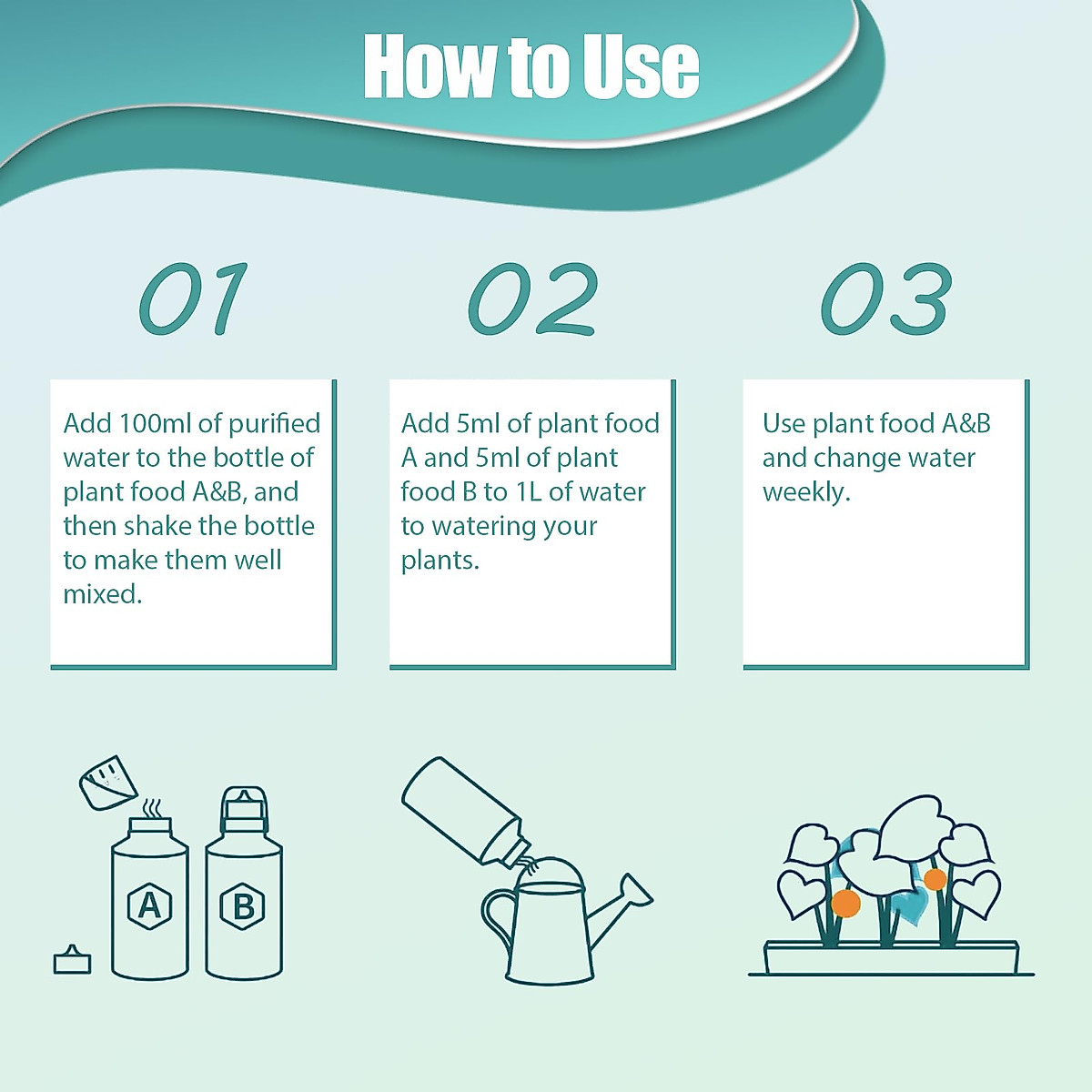 How to Use

01

Add 100ml of purified water to the bottle of plant food A&B, and then shake the bottle to make them well mixed.

02

Add 5ml of plant food A and 5ml of plant food B to 1L of water to watering your plants.

03

Use plant food A&B and change water weekly.

A

B