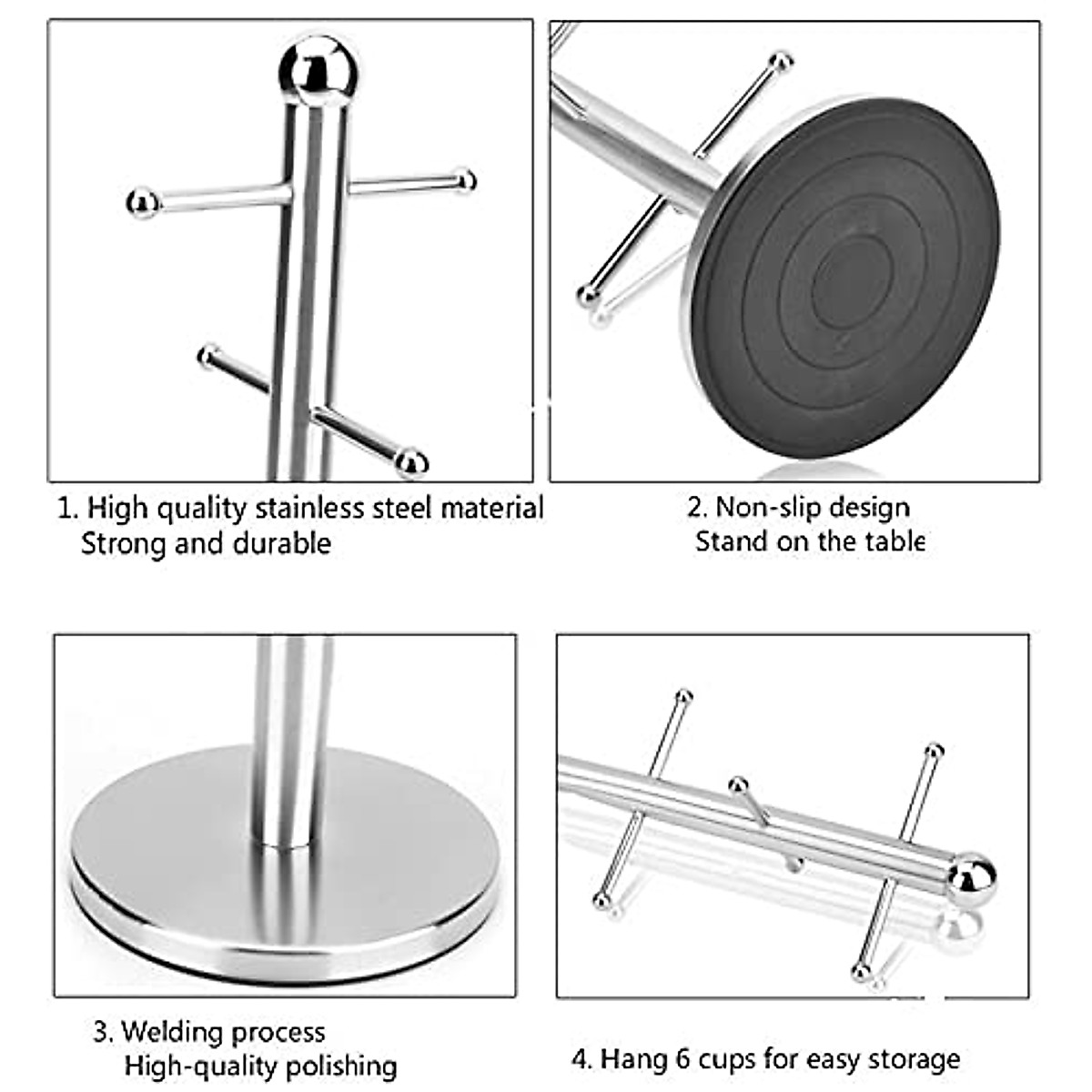 1. High quality stainless steel material
Strong and durable

2. Non-slip design
Stand on the table

3. Welding process
High-quality polishing

4. Hang 6 cups for easy storage