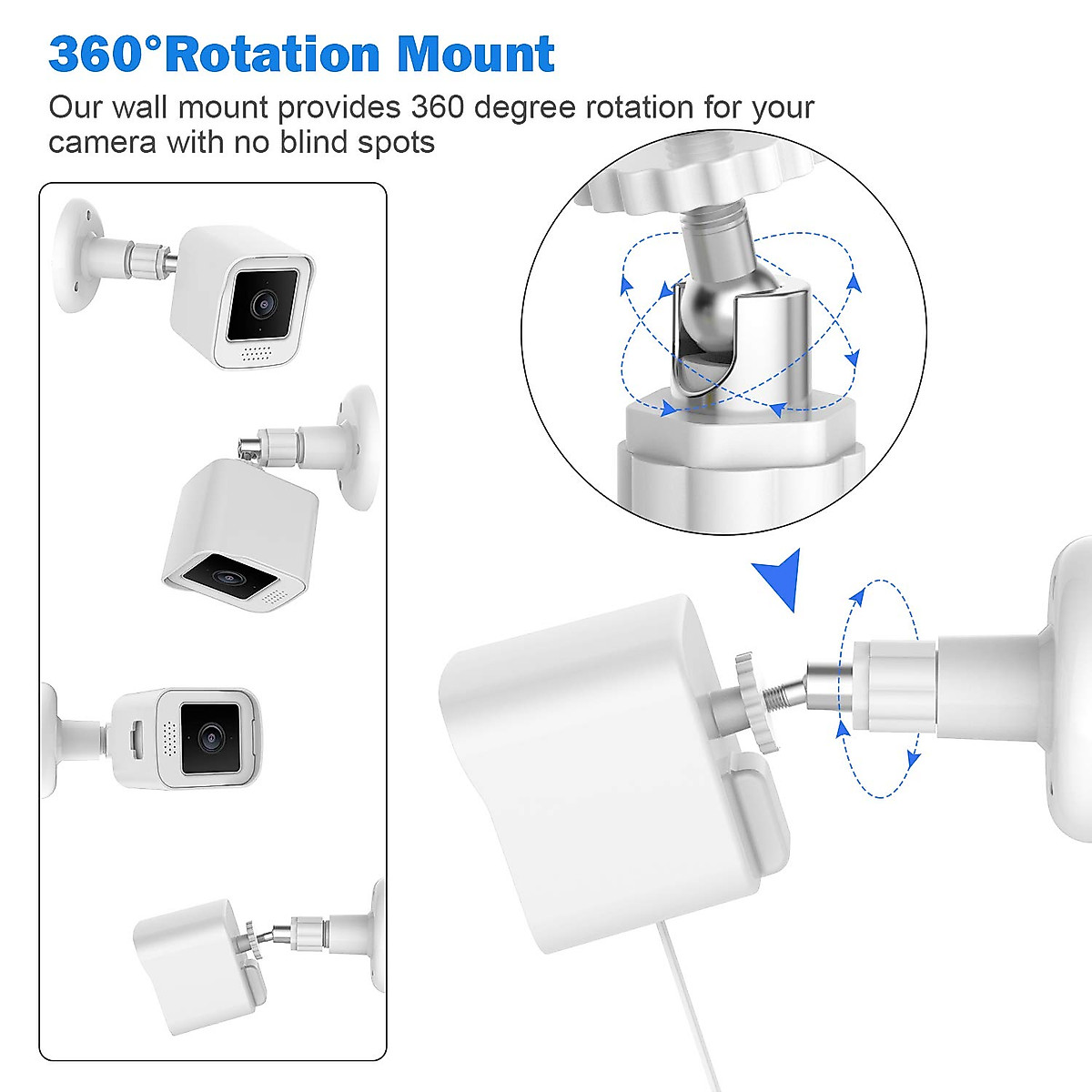 360°Rotation Mount

Our wall mount provides 360 degree rotation for your camera with no blind spots