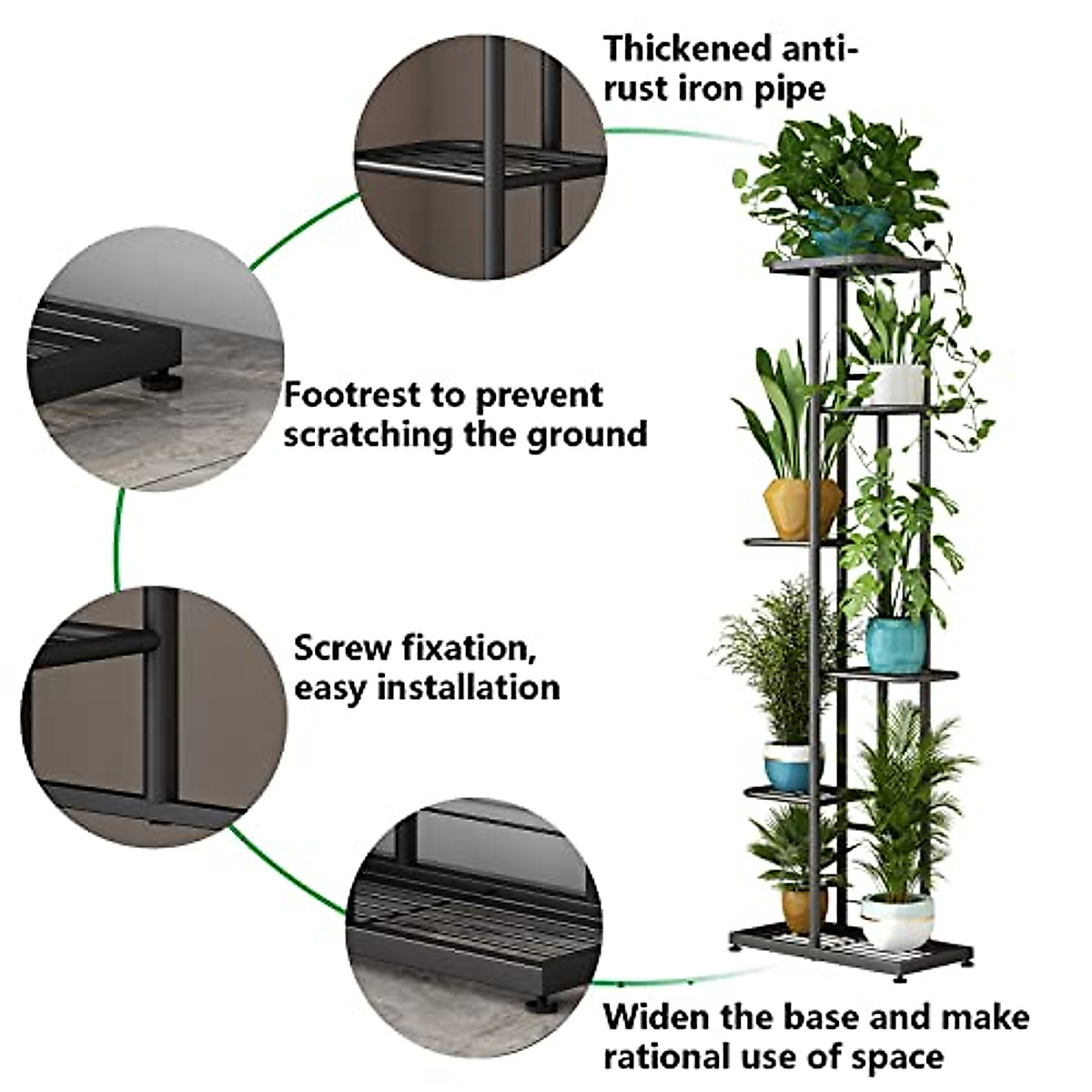 Thickened anti-rust iron pipe

Footrest to prevent scratching the ground

Screw fixation, easy installation

Widen the base and make rational use of space