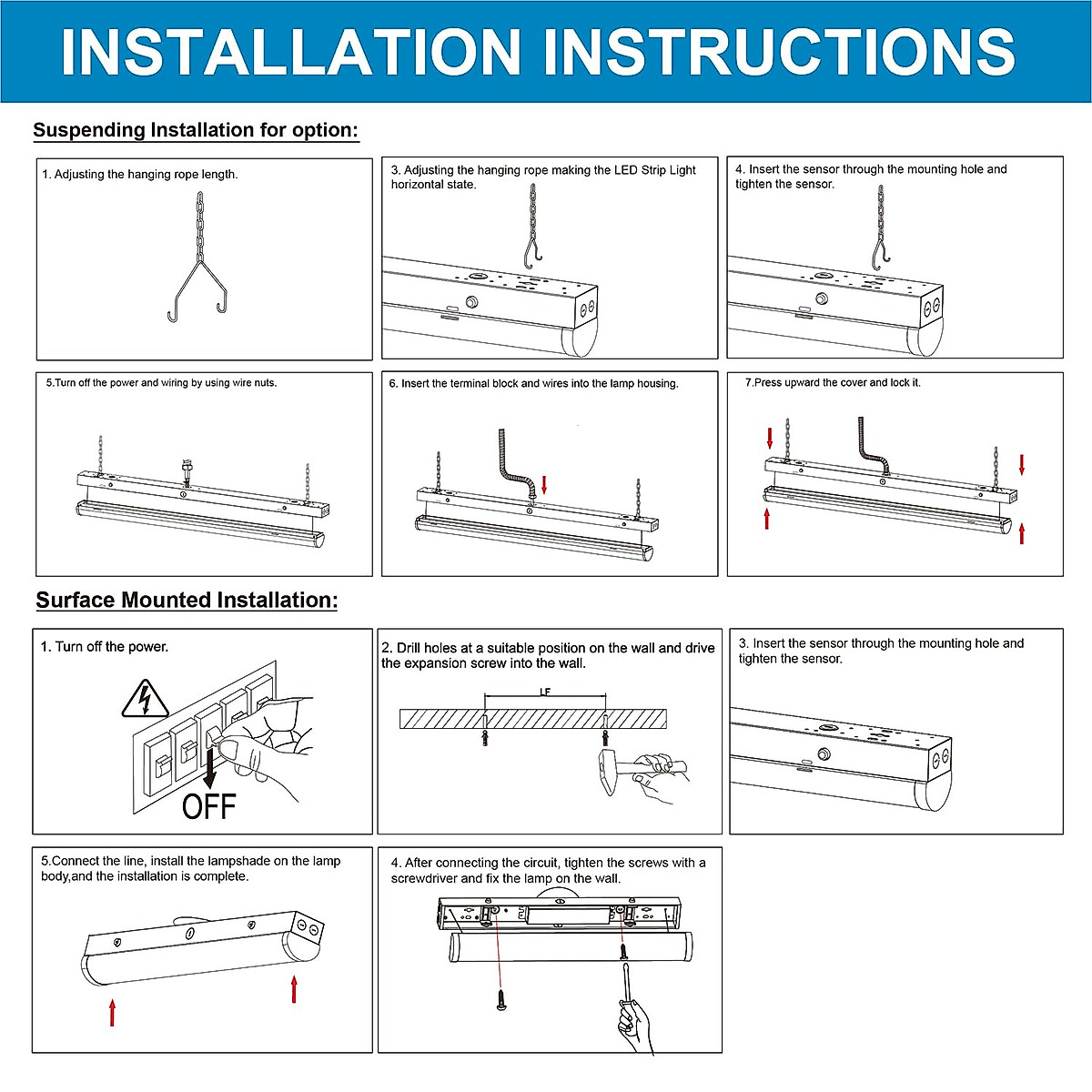 INSTALLATION INSTRUCTIONS

Suspending Installation for option:

1. Adjusting the hanging rope length.

3. Adjusting the hanging rope making the LED Strip Light horizontal state.

4. Insert the sensor through the mounting hole and tighten the sensor.

5.Turn off the power and wiring by using wire nuts.

6. Insert the terminal block and wires into the lamp housing.

7.Press upward the cover and lock it.

Surface Mounted Installation:

1. Turn off the power.

OFF

2. Drill holes at a suitable position on the wall and drive the expansion screw into the wall.

LF

3. Insert the sensor through the mounting hole and tighten the sensor.

5.Connect the line, install the lampshade on the lamp body,and the installation is complete.

4. After connecting the circuit, tighten the screws with a screwdriver and fix the lamp on the wall.