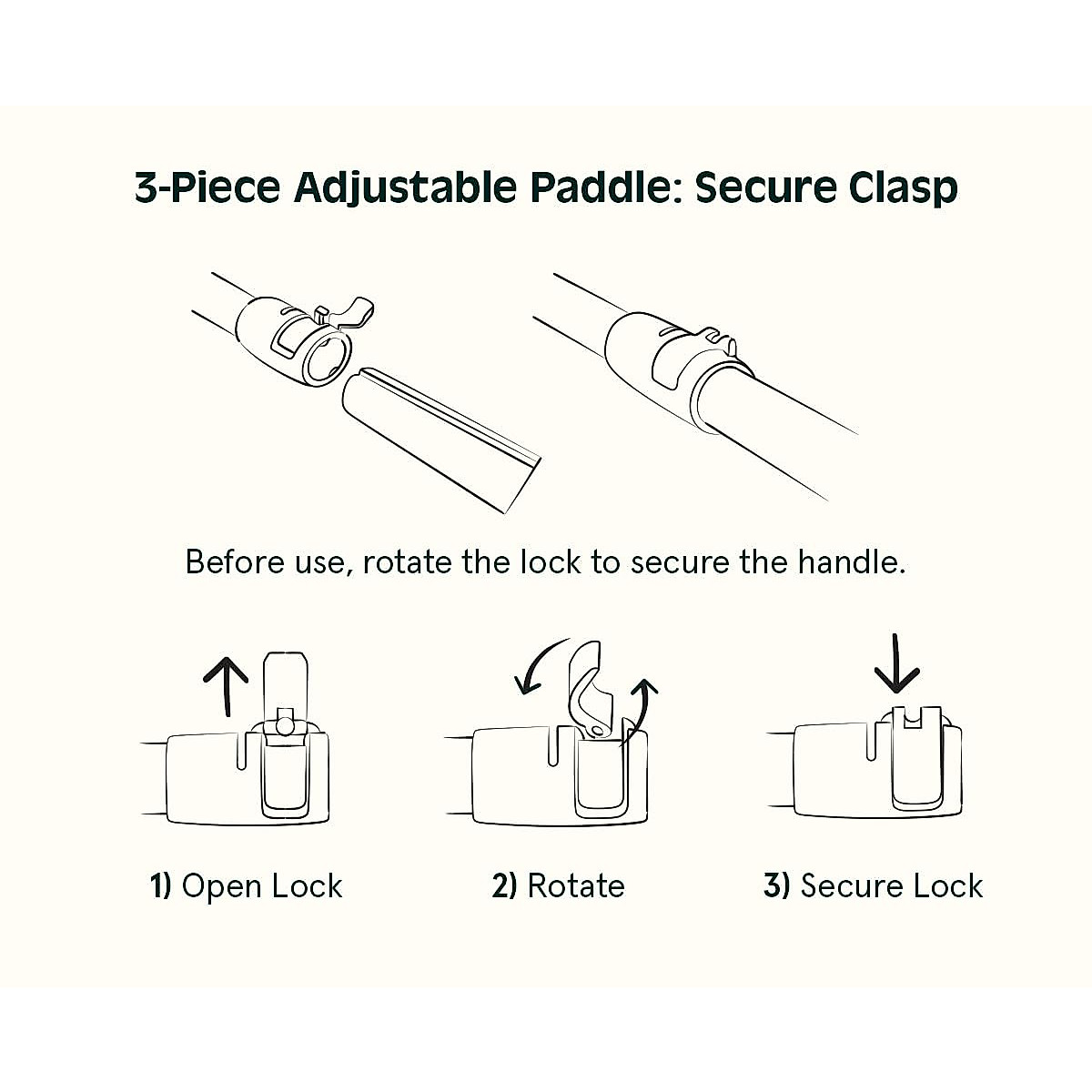 3-Piece Adjustable Paddle: Secure Clasp

Before use, rotate the lock to secure the handle.

1) Open Lock

2) Rotate

3) Secure Lock