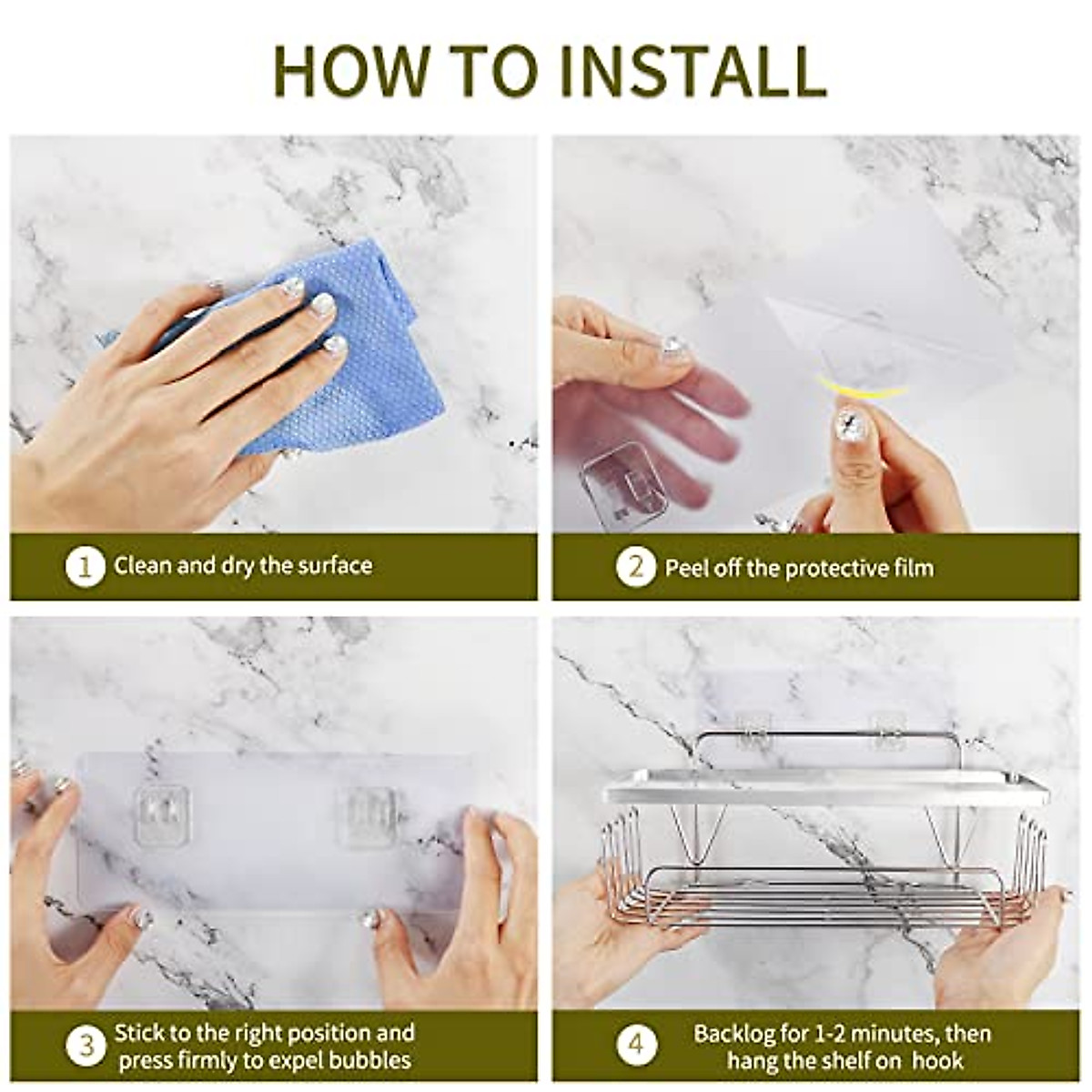 HOW TO INSTALL

1 Clean and dry the surface

2 Peel off the protective film

3 Stick to the right position and press firmly to expel bubbles

4 Backlog for 1-2 minutes, then hang the shelf on hook