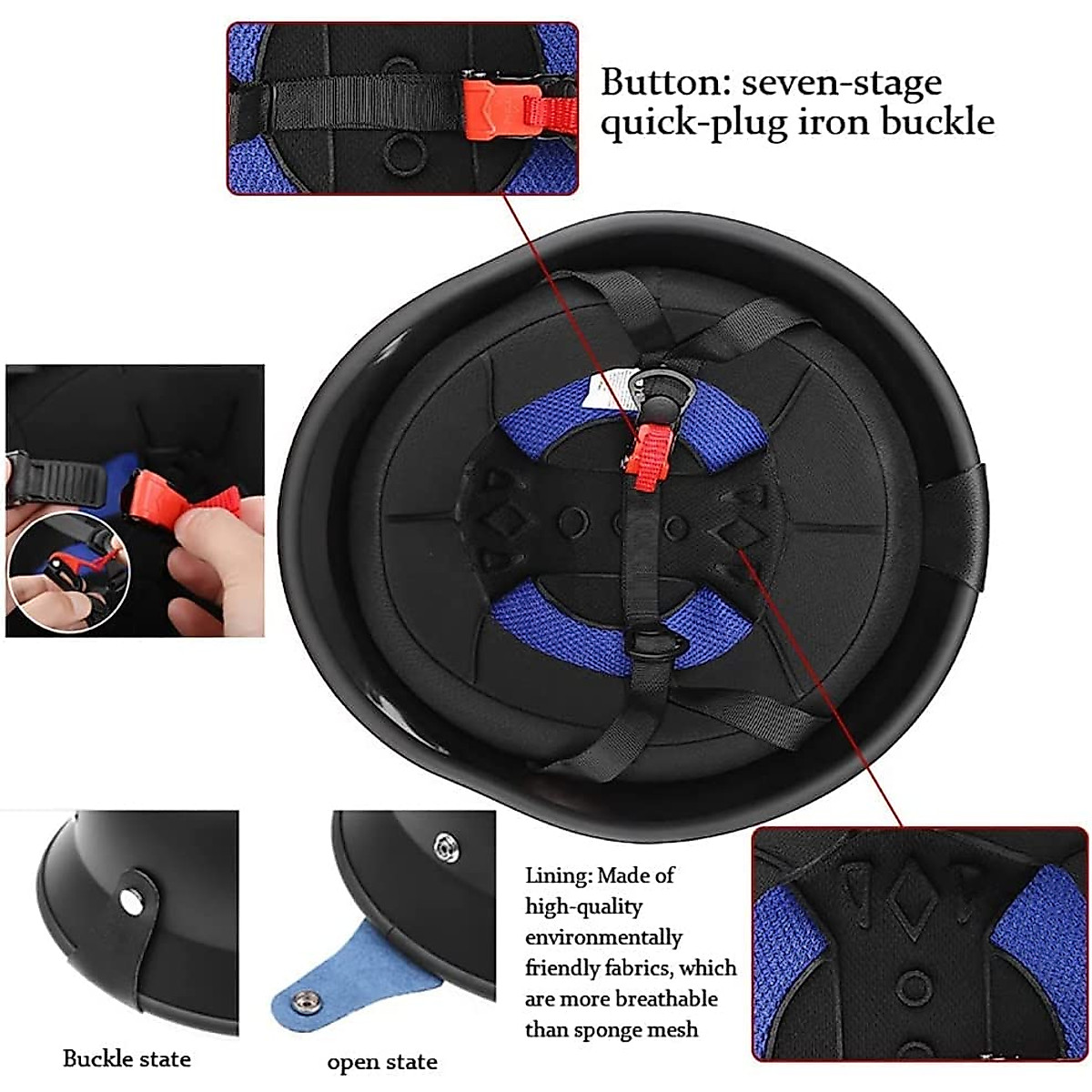 Button: seven-stage quick-plug iron buckle

Lining: Made of high-quality environmentally friendly fabrics, which are more breathable than sponge mesh

Buckle state

open state