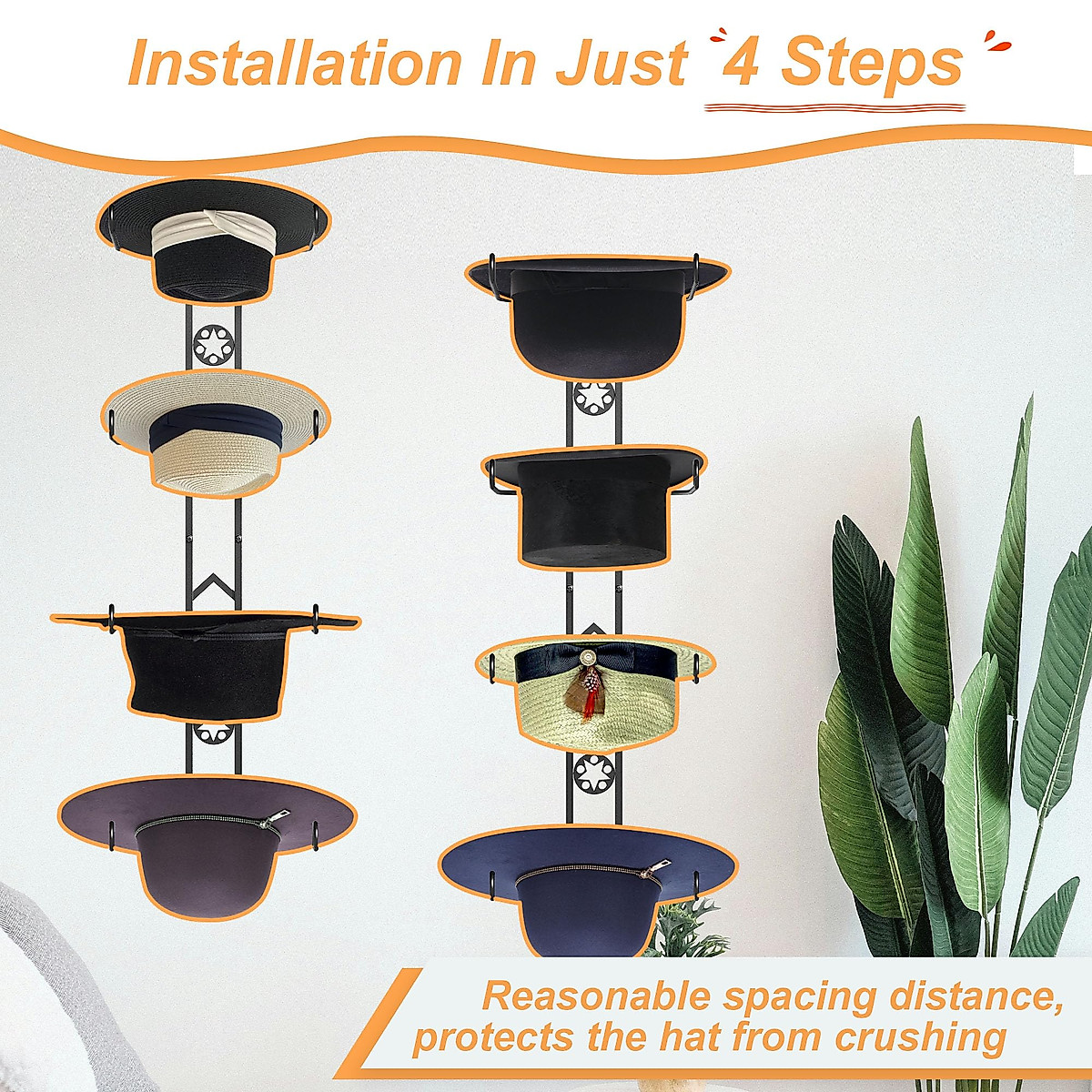 Installation In Just 4 Steps

Reasonable spacing distance, protects the hat from crushing