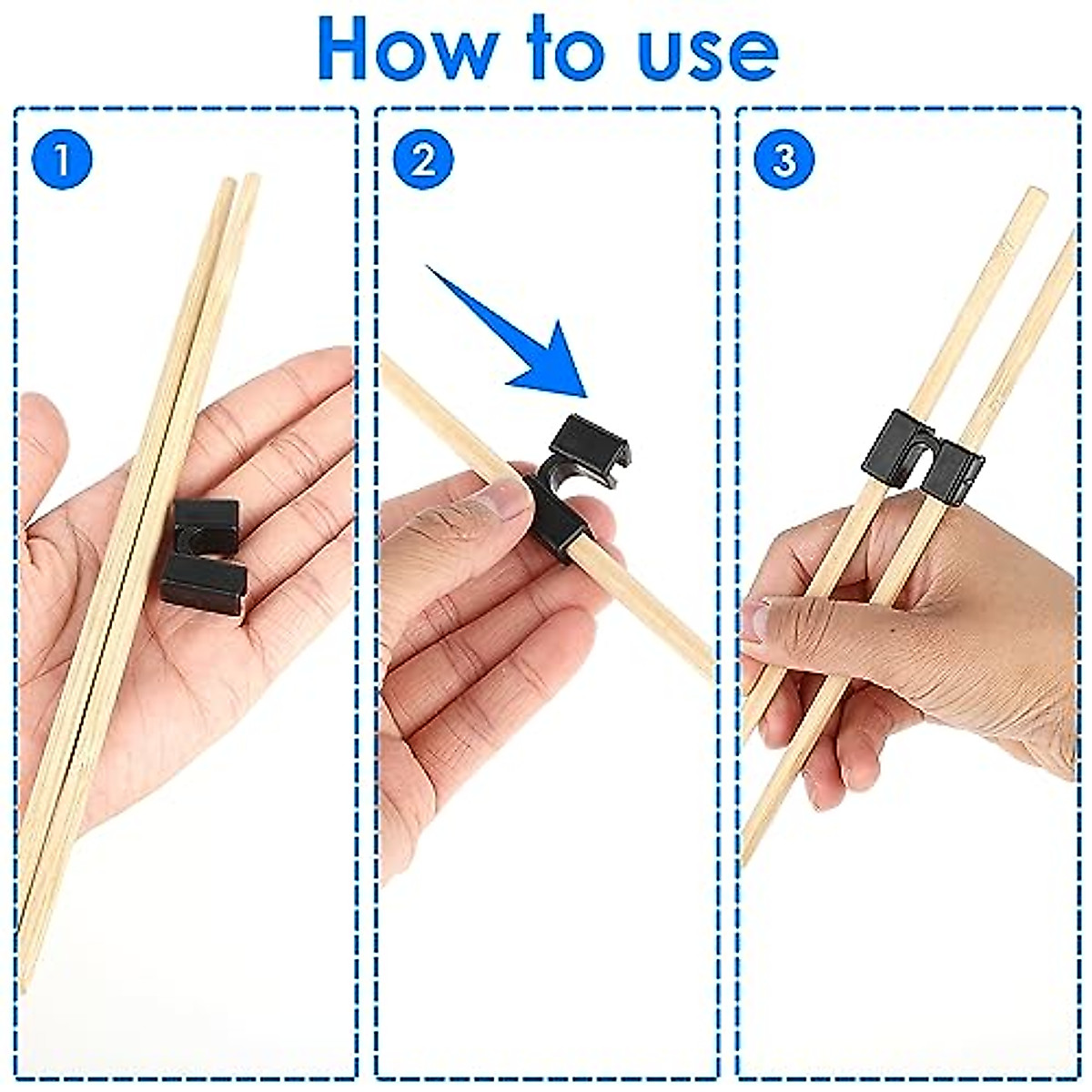 How to use

1

2

3