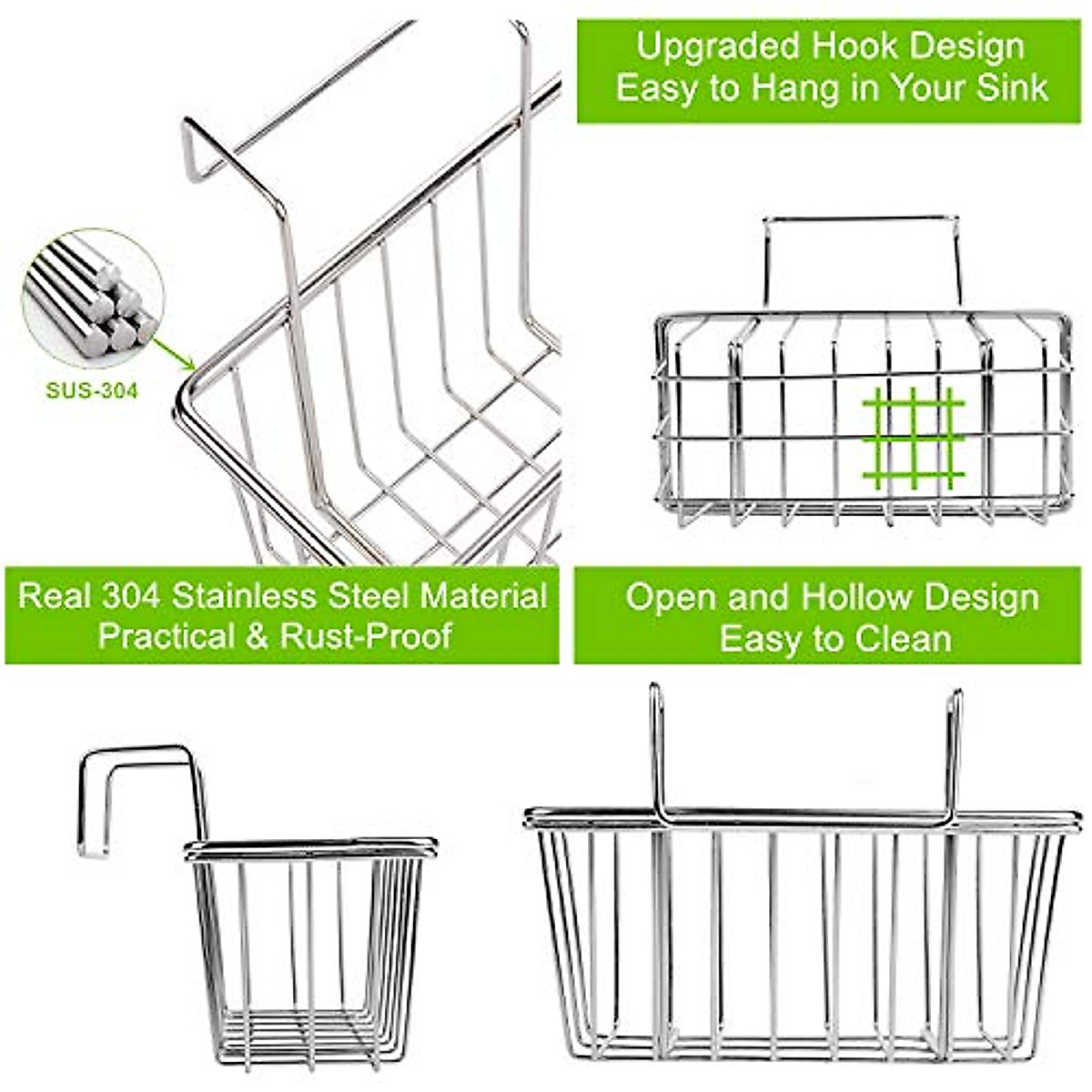 Upgraded Hook Design
Easy to Hang in Your Sink

SUS-304

Real 304 Stainless Steel Material
Practical & Rust-Proof

Open and Hollow Design
Easy to Clean