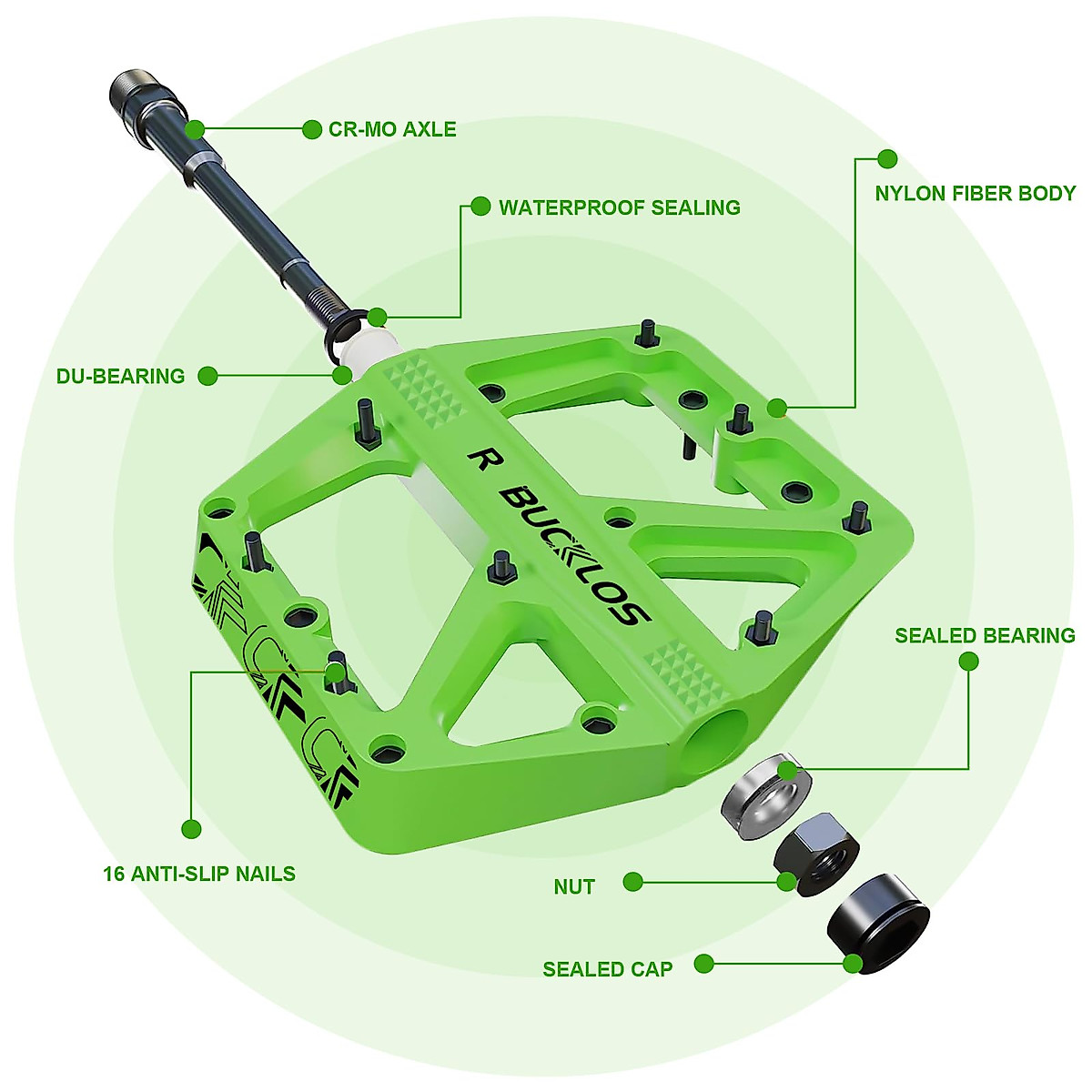 CR-MO AXLE

WATERPROOF SEALING

NYLON FIBER BODY

DU-BEARING

R BUCKLOS

SEALED BEARING

16 ANTI-SLIP NAILS

NUT

SEALED CAP