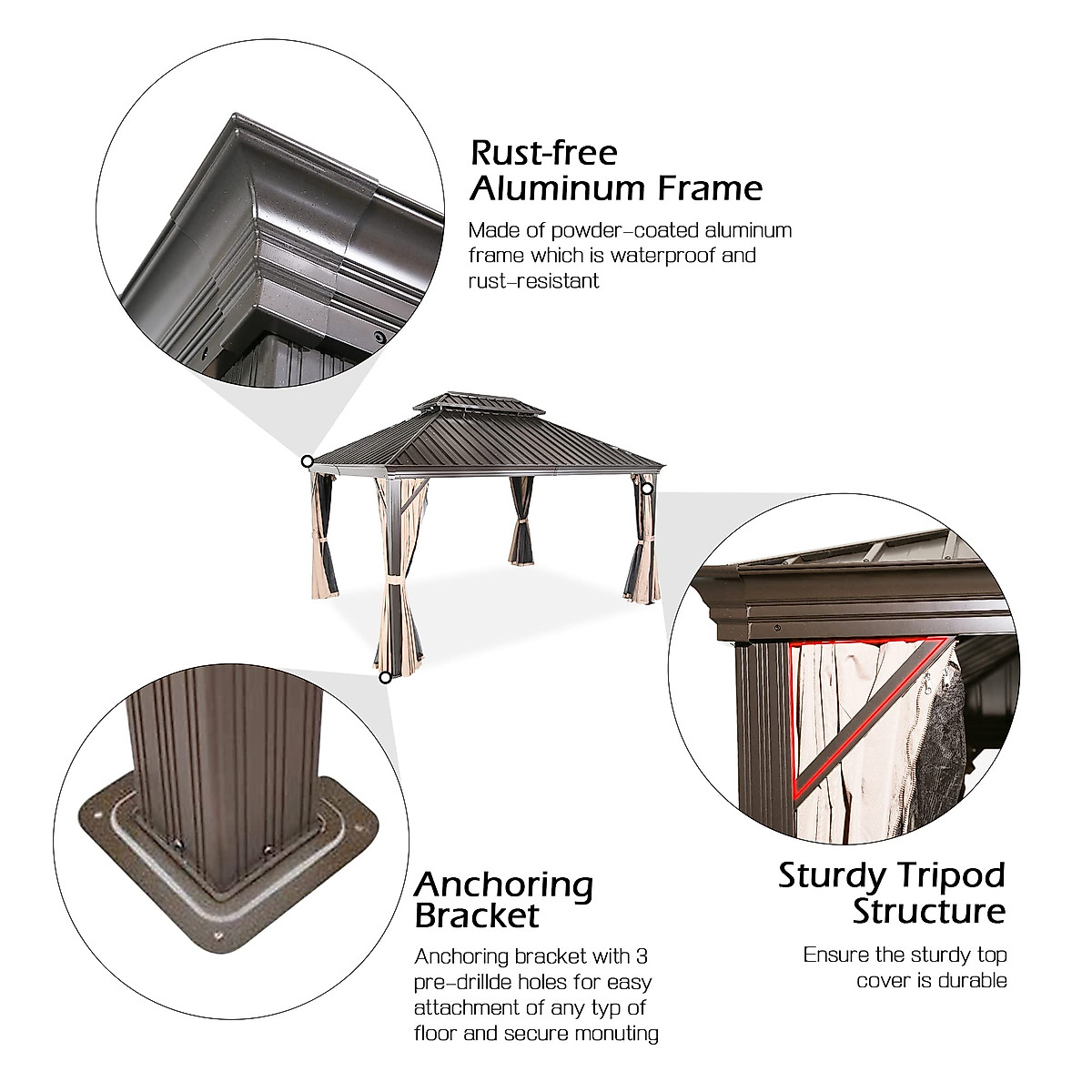 Rust-free Aluminum Frame

Made of powder-coated aluminum frame which is waterproof and rust-resistant

Anchoring Bracket

Anchoring bracket with 3 pre-drillde holes for easy attachment of any typ of floor and secure monuting

Sturdy Tripod Structure

Ensure the sturdy top cover is durable