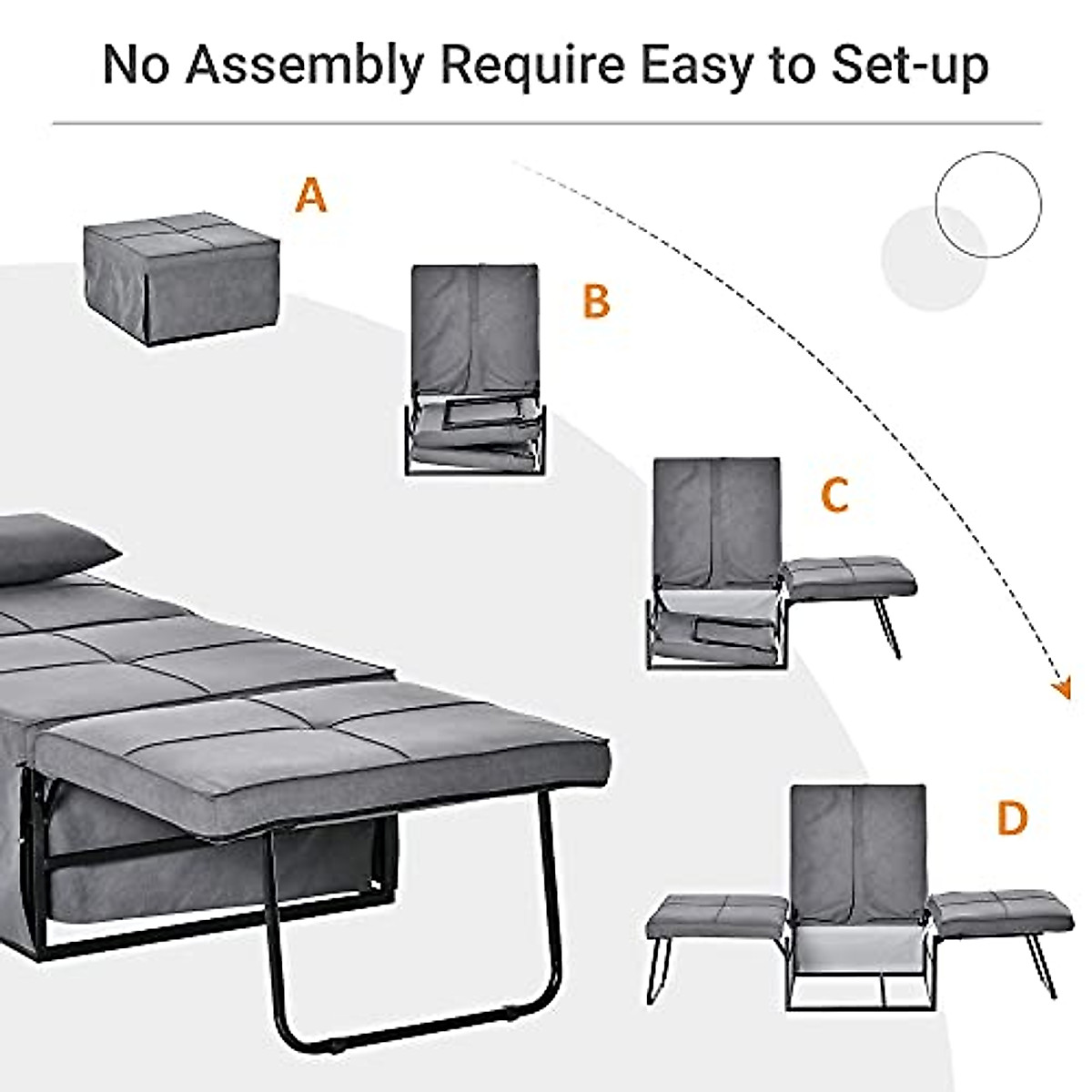 No Assembly Require Easy to Set-up

A

B

C

D