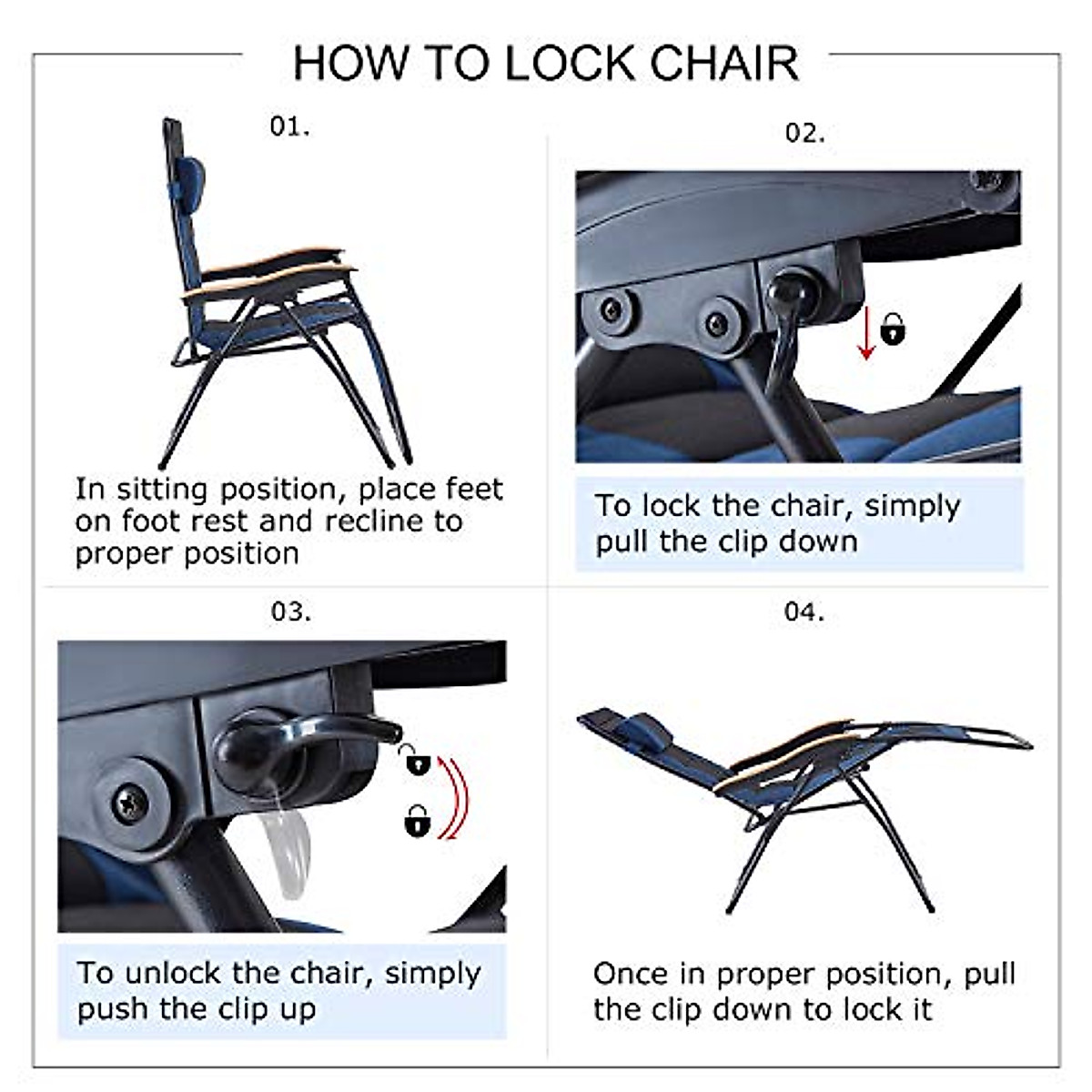 HOW TO LOCK CHAIR

01.

In sitting position, place feet on foot rest and recline to proper position

02.

To lock the chair, simply pull the clip down

03.

To unlock the chair, simply push the clip up

04.

Once in proper position, pull the clip down to lock it