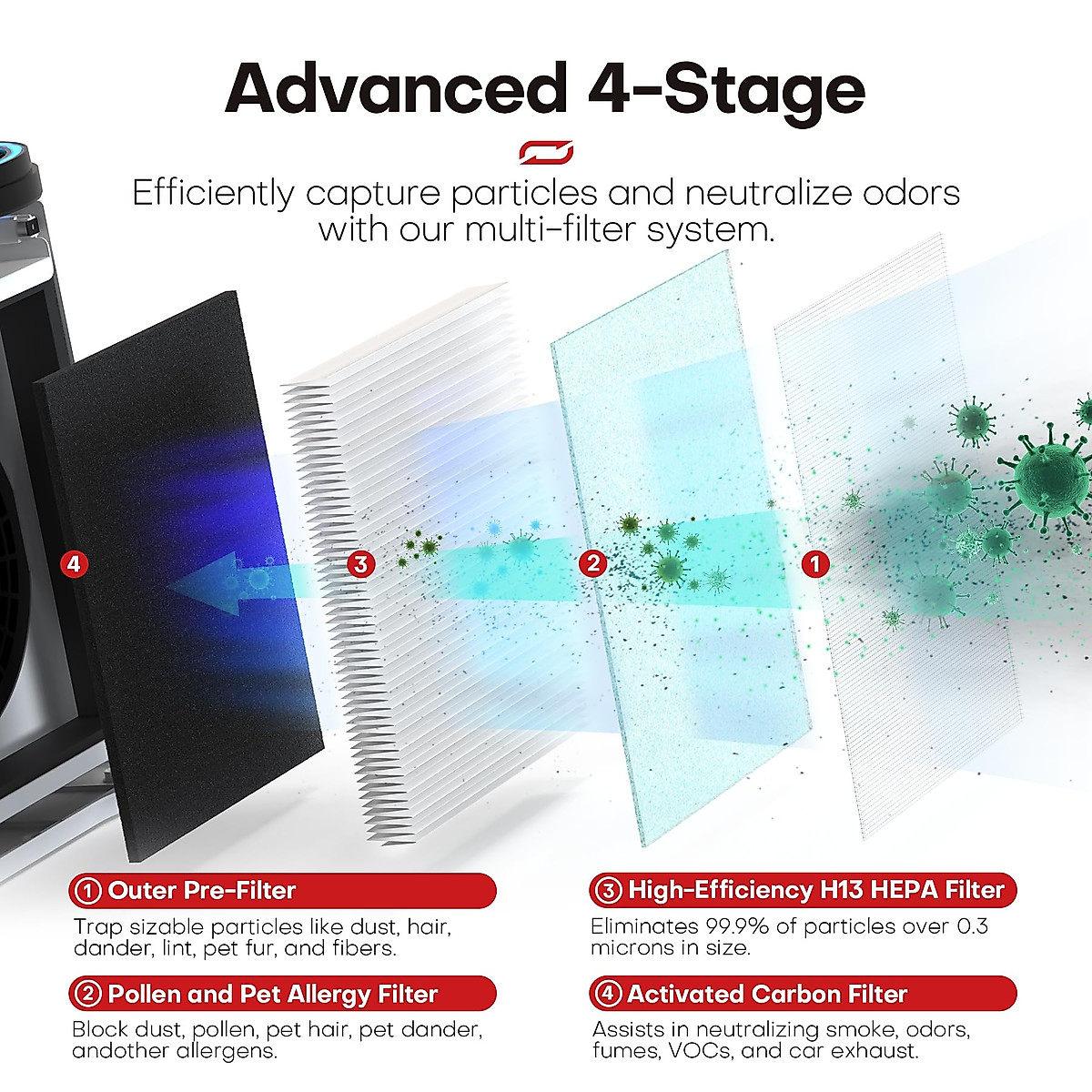 Advanced 4-Stage

Efficiently capture particles and neutralize odors with our multi-filter system.

4

3

2

1

① Outer Pre-Filter

Trap sizable particles like dust, hair, dander, lint, pet fur, and fibers.

② Pollen and Pet Allergy Filter

Block dust, pollen, pet hair, pet dander, andother allergens.

③ High-Efficiency H13 HEPA Filter

Eliminates 99.9% of particles over 0.3 microns in size.

④ Activated Carbon Filter

Assists in neutralizing smoke, odors, fumes, VOCs, and car exhaust.