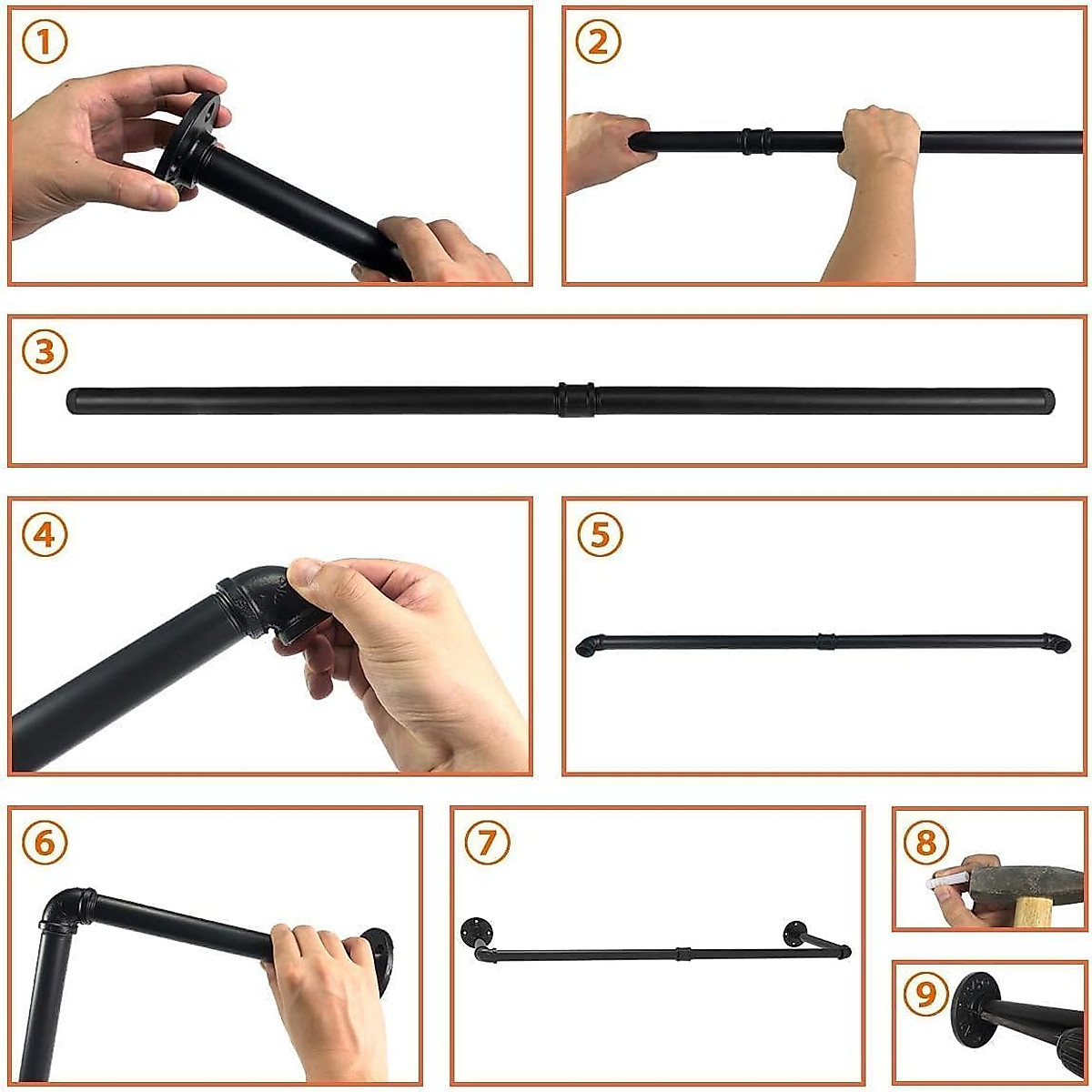 1
2
3
4
5
6
7
8
9