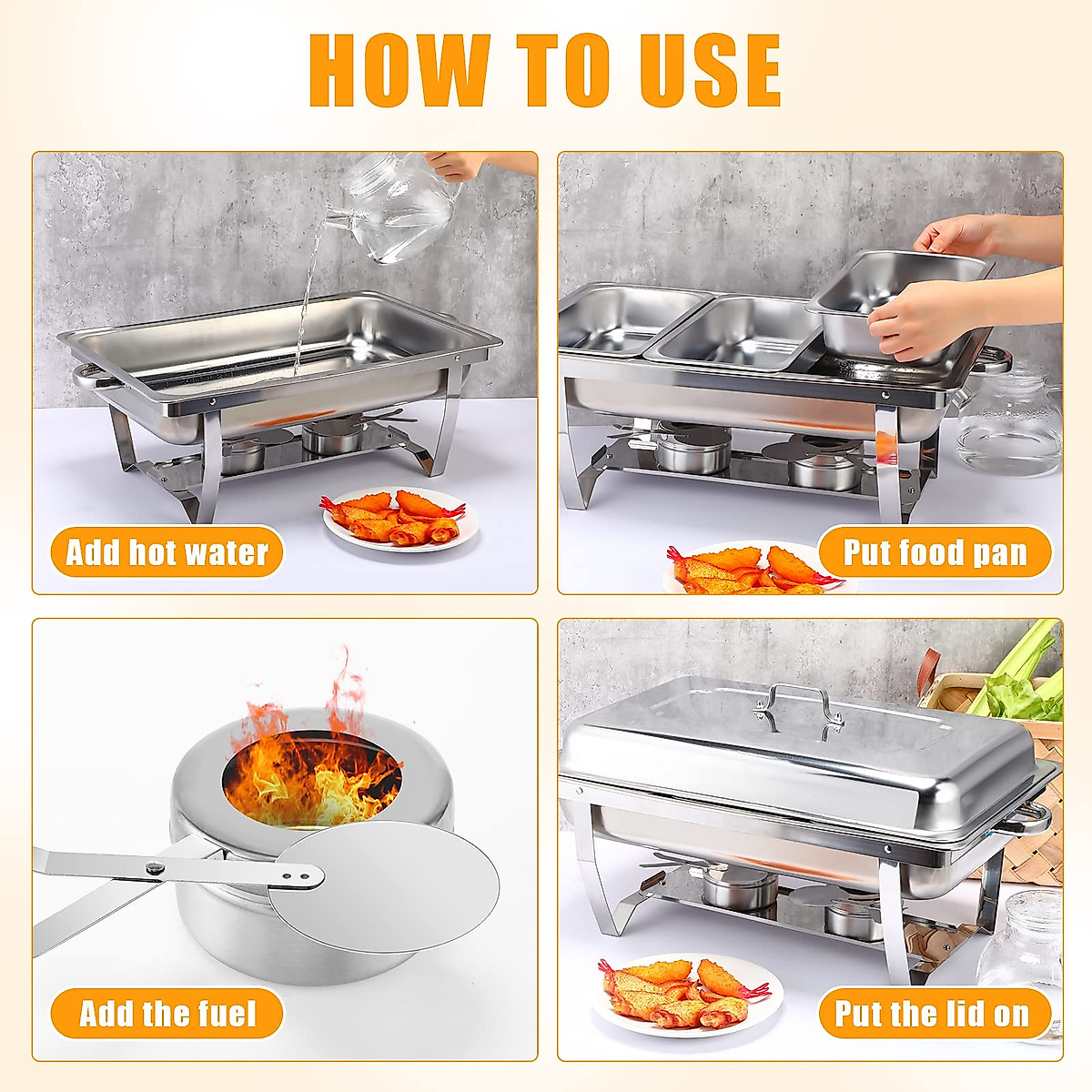 HOW TO USE

Add hot water

Put food pan

Add the fuel

Put the lid on