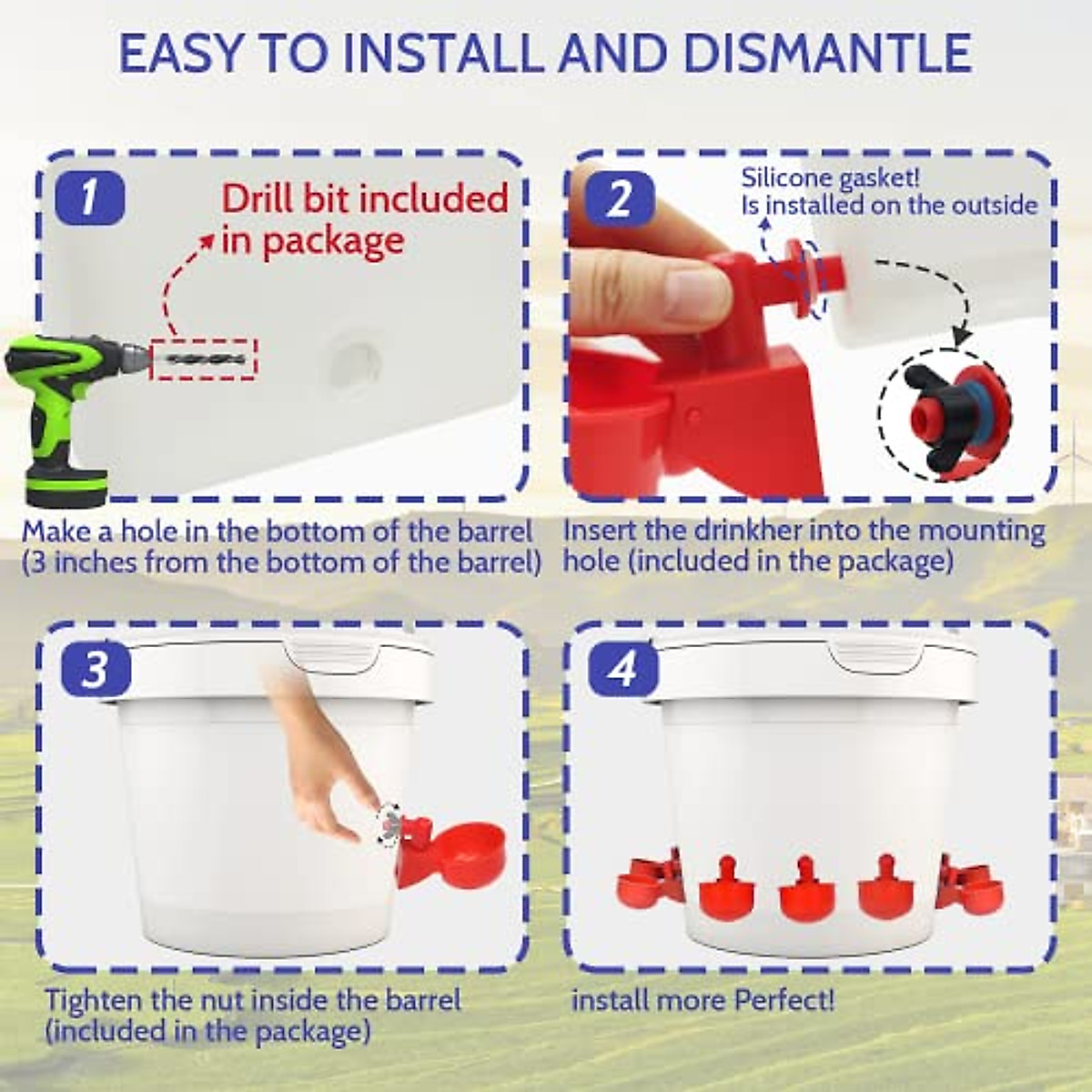 EASY TO INSTALL AND DISMANTLE

1

Drill bit included in package

Make a hole in the bottom of the barrel (3 inches from the bottom of the barrel)

2

Silicone gasket! Is installed on the outside

Insert the drinkher into the mounting hole (included in the package)

3

Tighten the nut inside the barrel (included in the package)

4

install more Perfect!