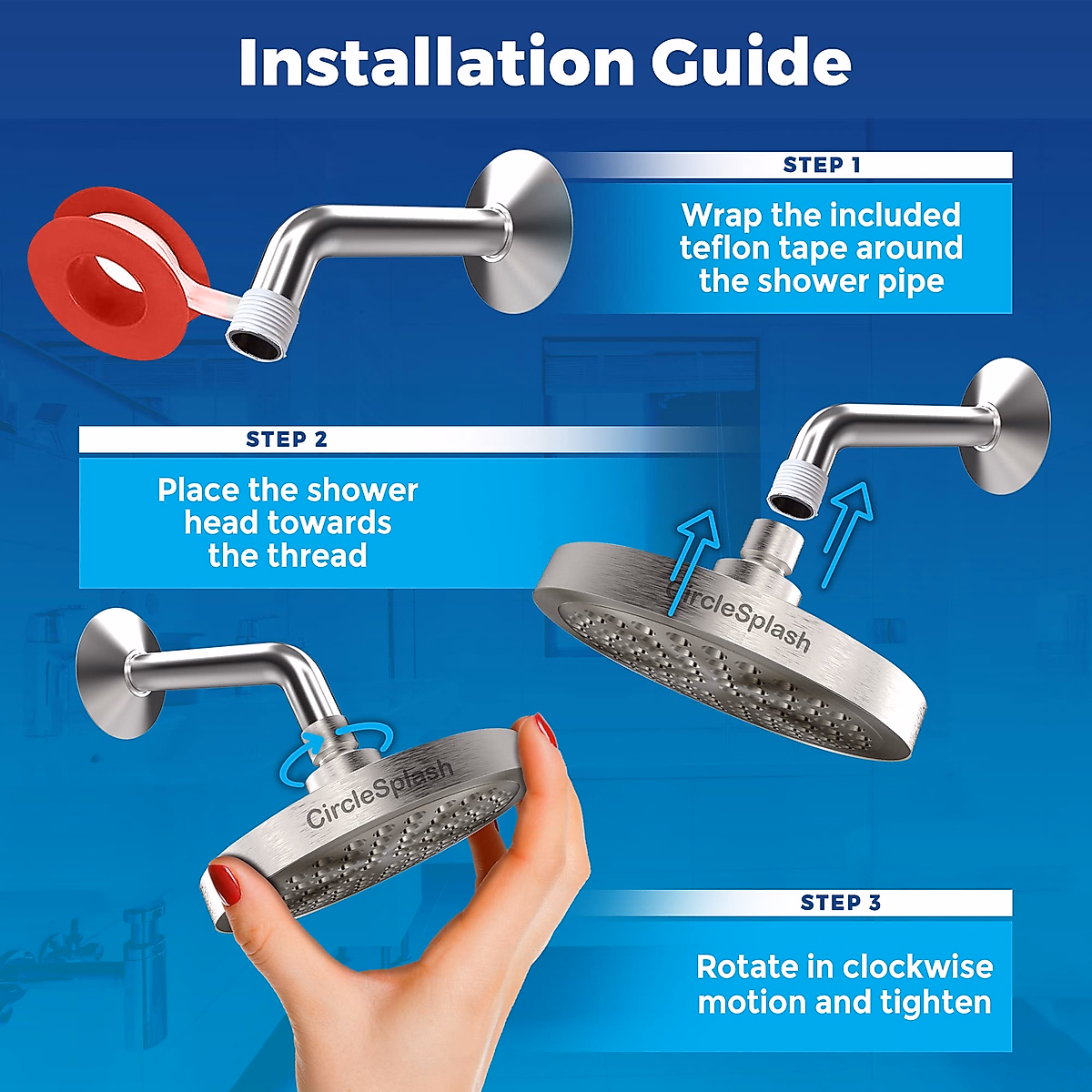 Installation Guide

STEP 1

Wrap the included teflon tape around the shower pipe

STEP 2

Place the shower head towards the thread

CircleSplash

CircleSplash

STEP 3

Rotate in clockwise motion and tighten