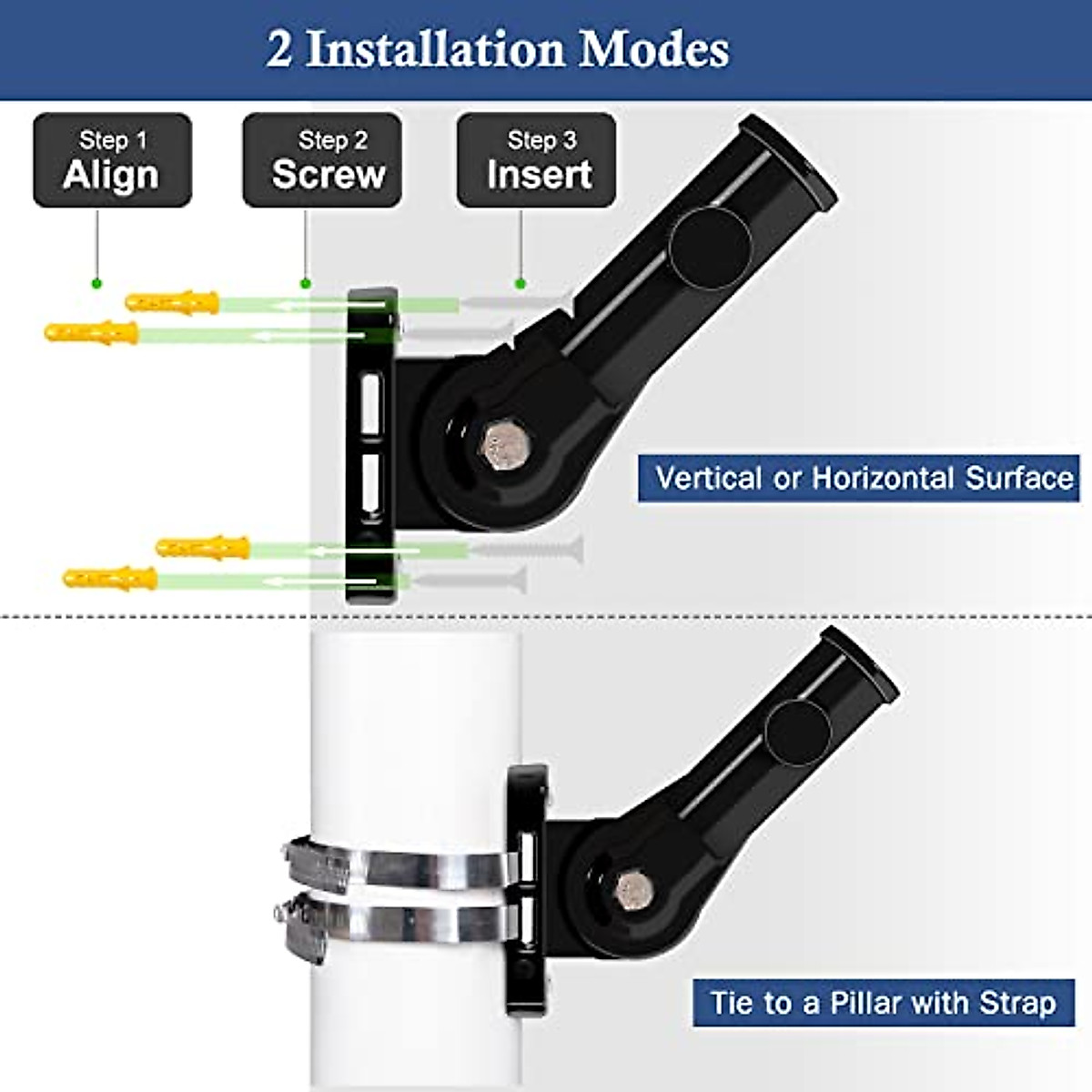 2 Installation Modes

Step 1
Align

Step 2
Screw

Step 3
Insert

Vertical or Horizontal Surface

Tie to a Pillar with Strap