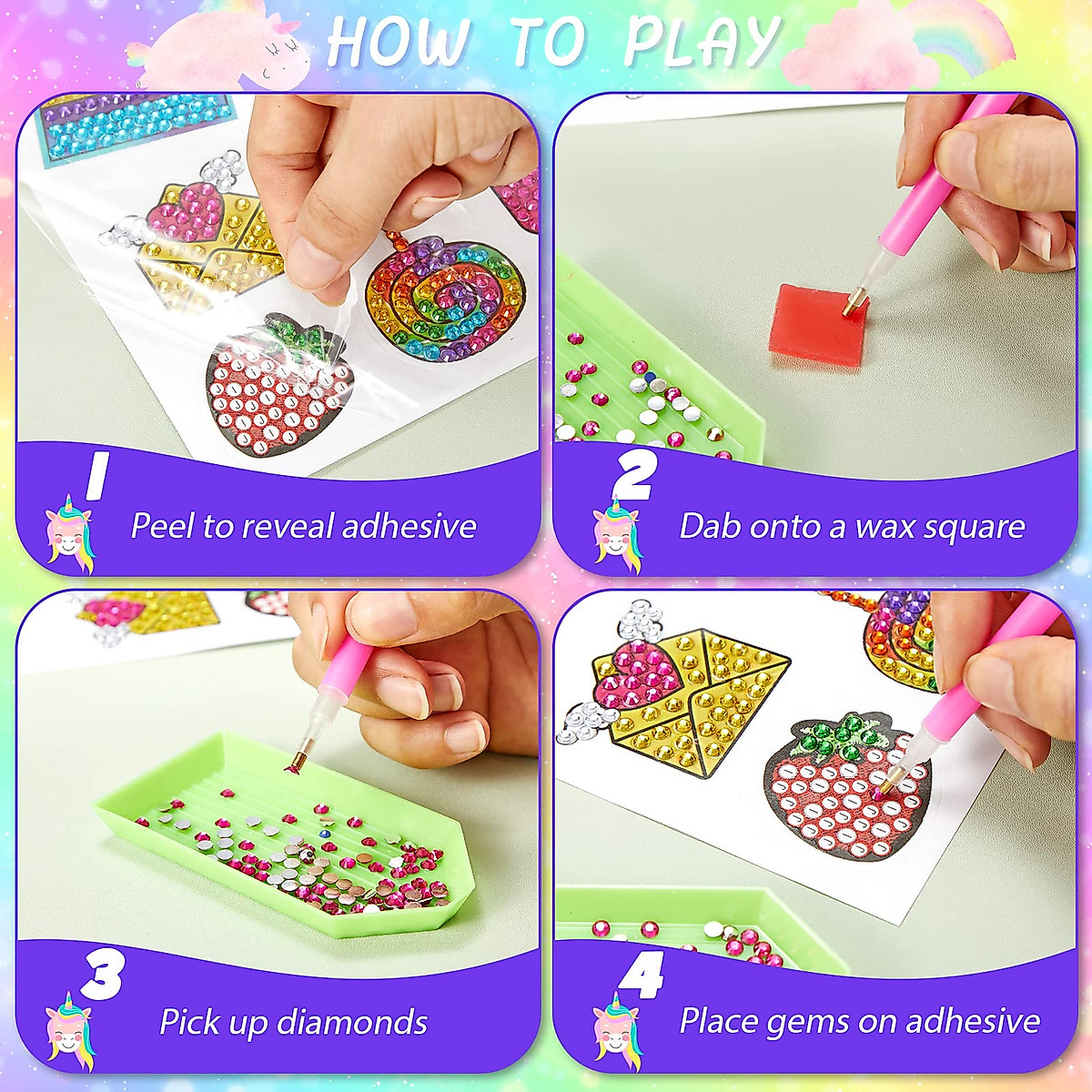 HOW TO PLAY

1
Peel to reveal adhesive

2
Dab onto a wax square

3
Pick up diamonds

4
Place gems on adhesive