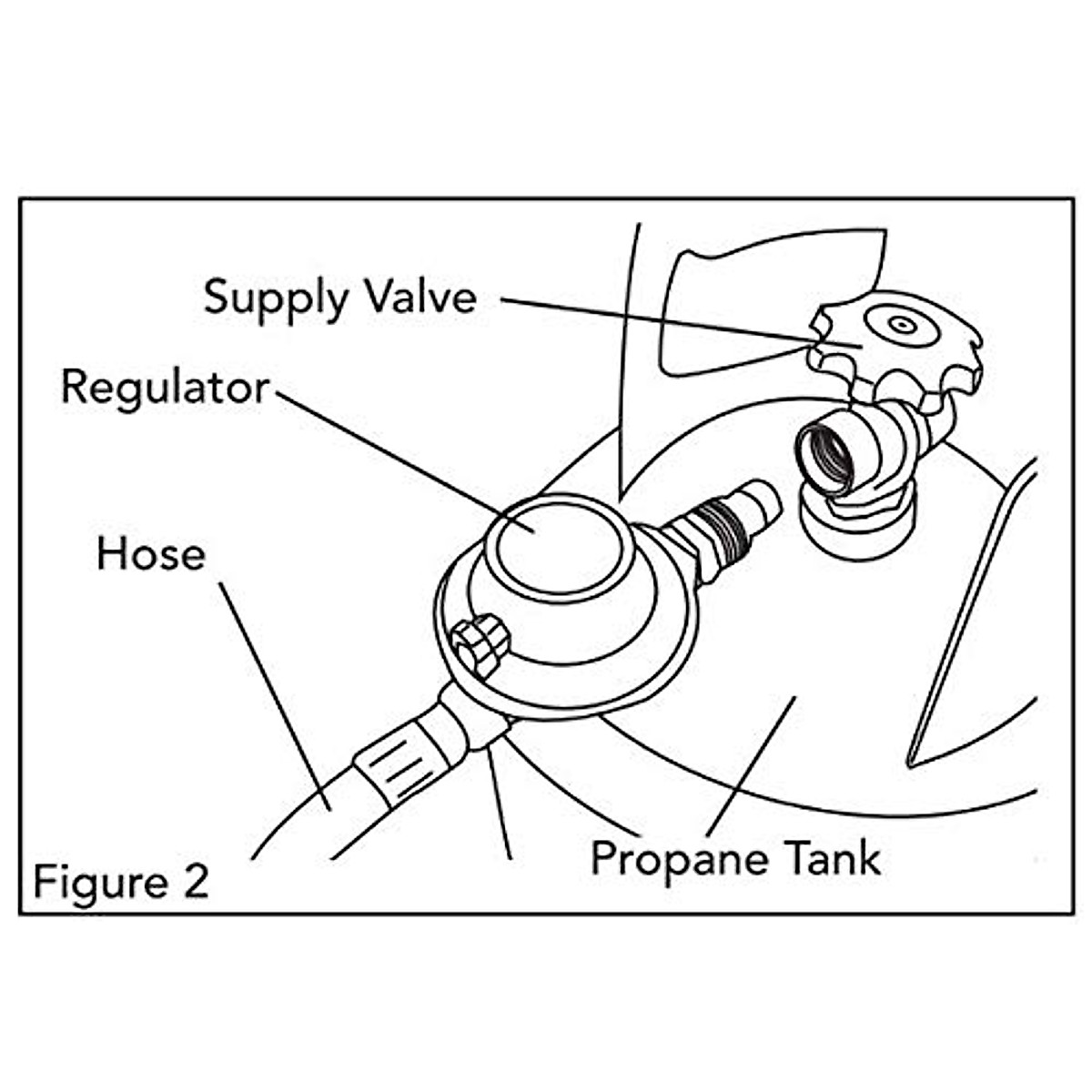 Supply Valve

Regulator

Hose

Propane Tank

Figure 2