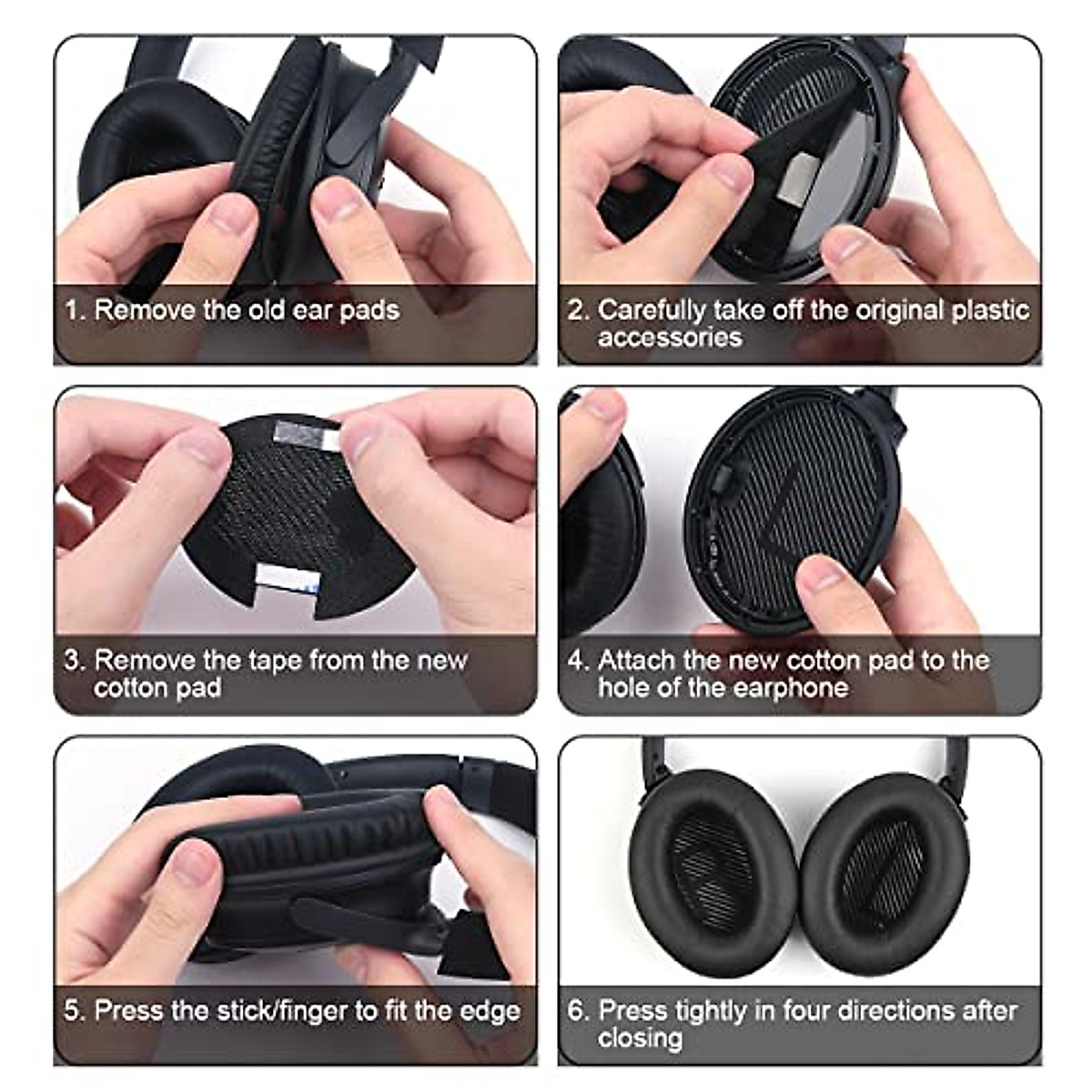 1. Remove the old ear pads

2. Carefully take off the original plastic accessories

3. Remove the tape from the new cotton pad

4. Attach the new cotton pad to the hole of the earphone

5. Press the stick/finger to fit the edge

6. Press tightly in four directions after closing