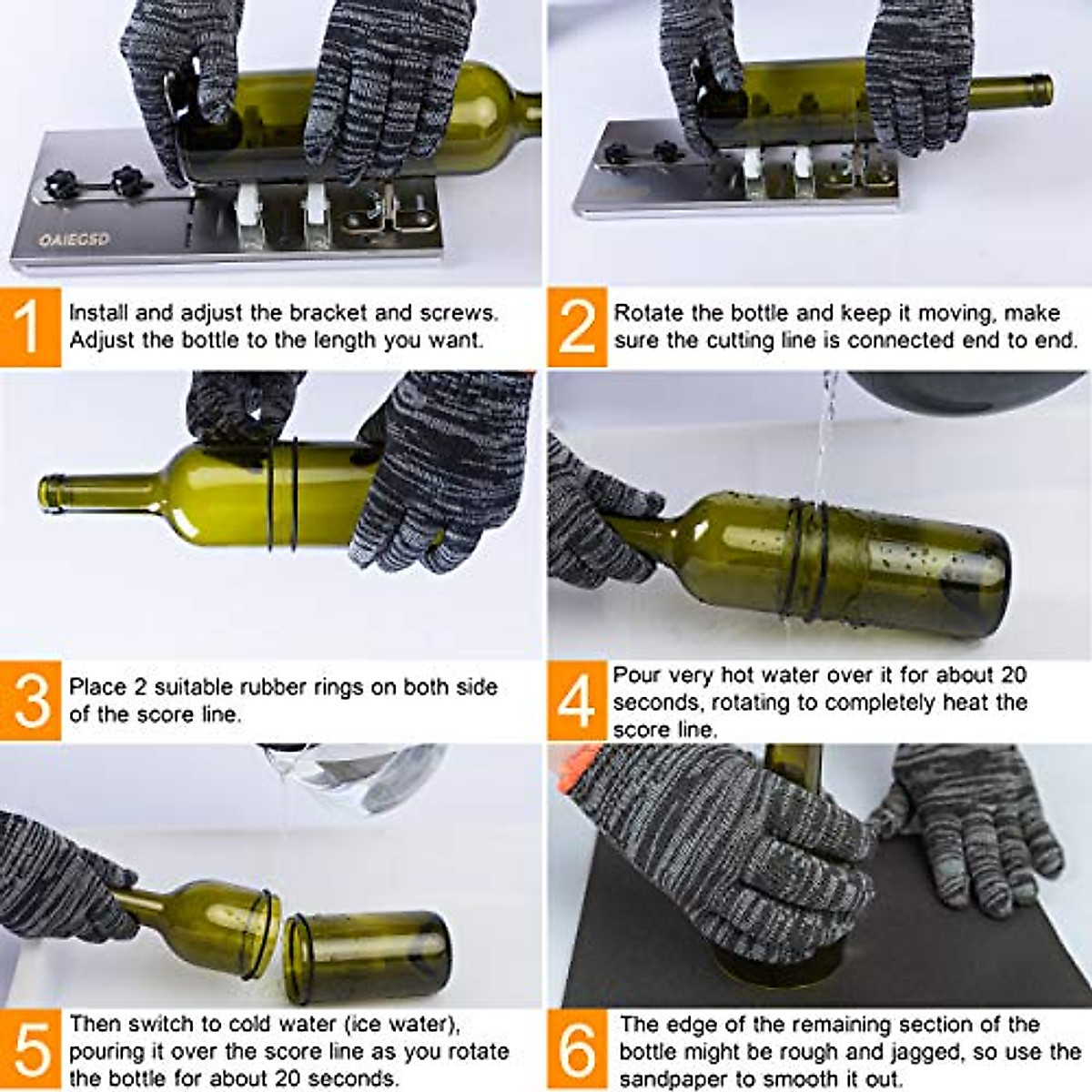 OAIEGSD

1 Install and adjust the bracket and screws. Adjust the bottle to the length you want.

2 Rotate the bottle and keep it moving, make sure the cutting line is connected end to end.

3 Place 2 suitable rubber rings on both side of the score line.

4 Pour very hot water over it for about 20 seconds, rotating to completely heat the score line.

5 Then switch to cold water (ice water), pouring it over the score line as you rotate the bottle for about 20 seconds.

6 The edge of the remaining section of the bottle might be rough and jagged, so use the sandpaper to smooth it out.