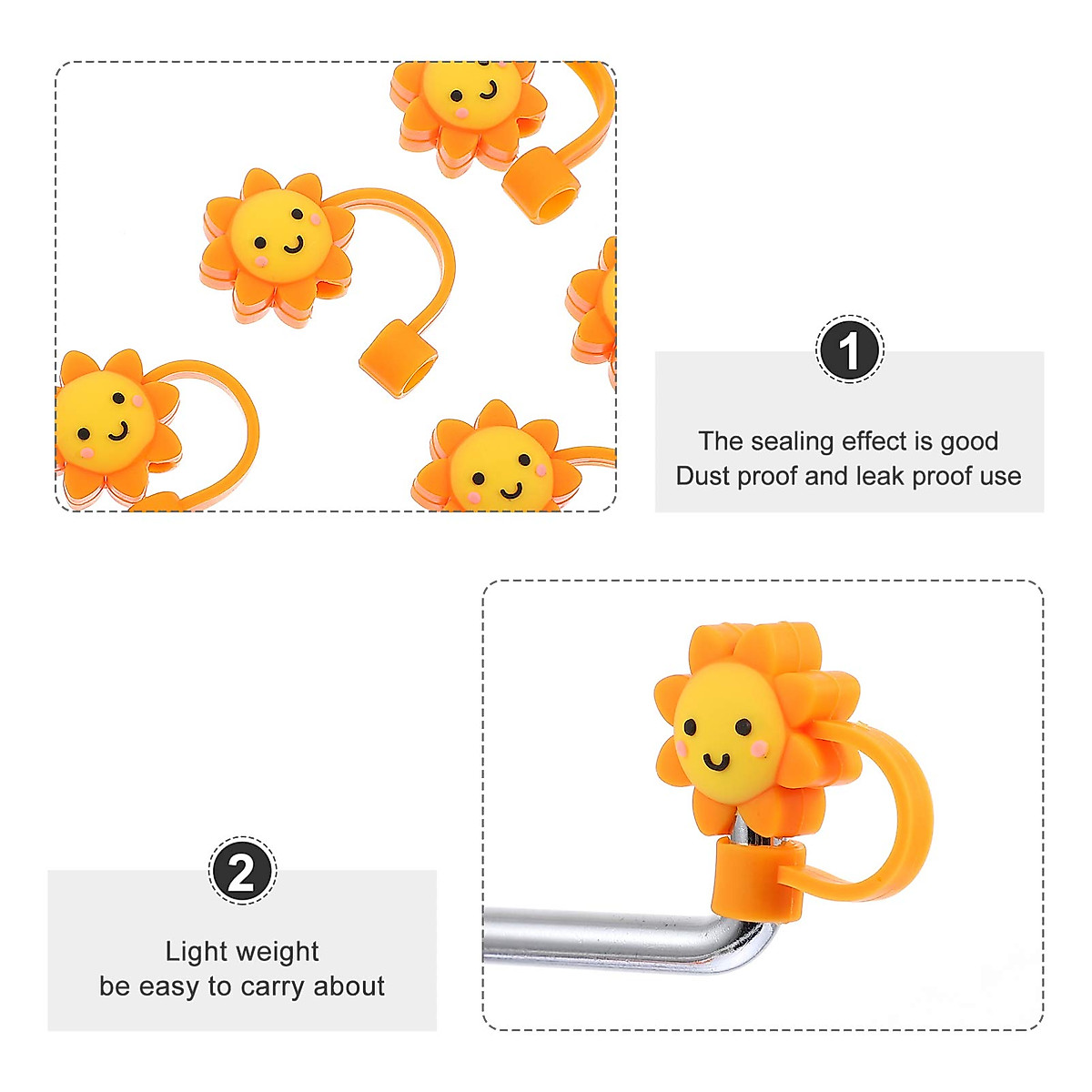 1

The sealing effect is good
Dust proof and leak proof use

2

Light weight
be easy to carry about