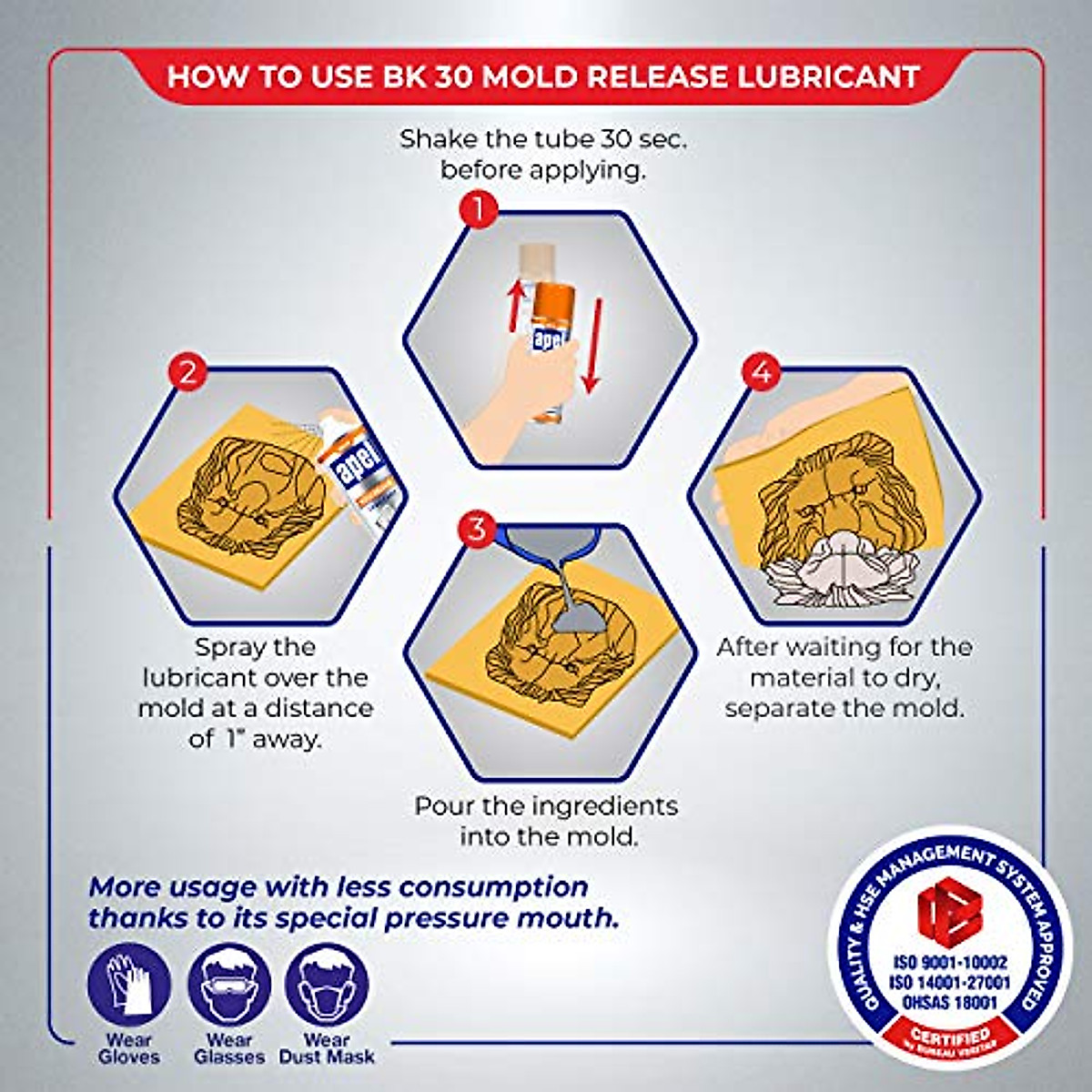 HOW TO USE BK 30 MOLD RELEASE LUBRICANT

Shake the tube 30 sec. before applying.

1

apel

2

apel

Spray the lubricant over the mold at a distance of 1" away.

3

Pour the ingredients into the mold.

4

After waiting for the material to dry, separate the mold.

More usage with less consumption thanks to its special pressure mouth.

Wear Gloves

Wear Glasses

Wear Dust Mask

QUALITY & HSE MANAGEMENT SYSTEM APPROVED

ISO 9001-10002
ISO 14001-27001
OHSAS 18001

CERTIFIED
by BUREAU VERITAS