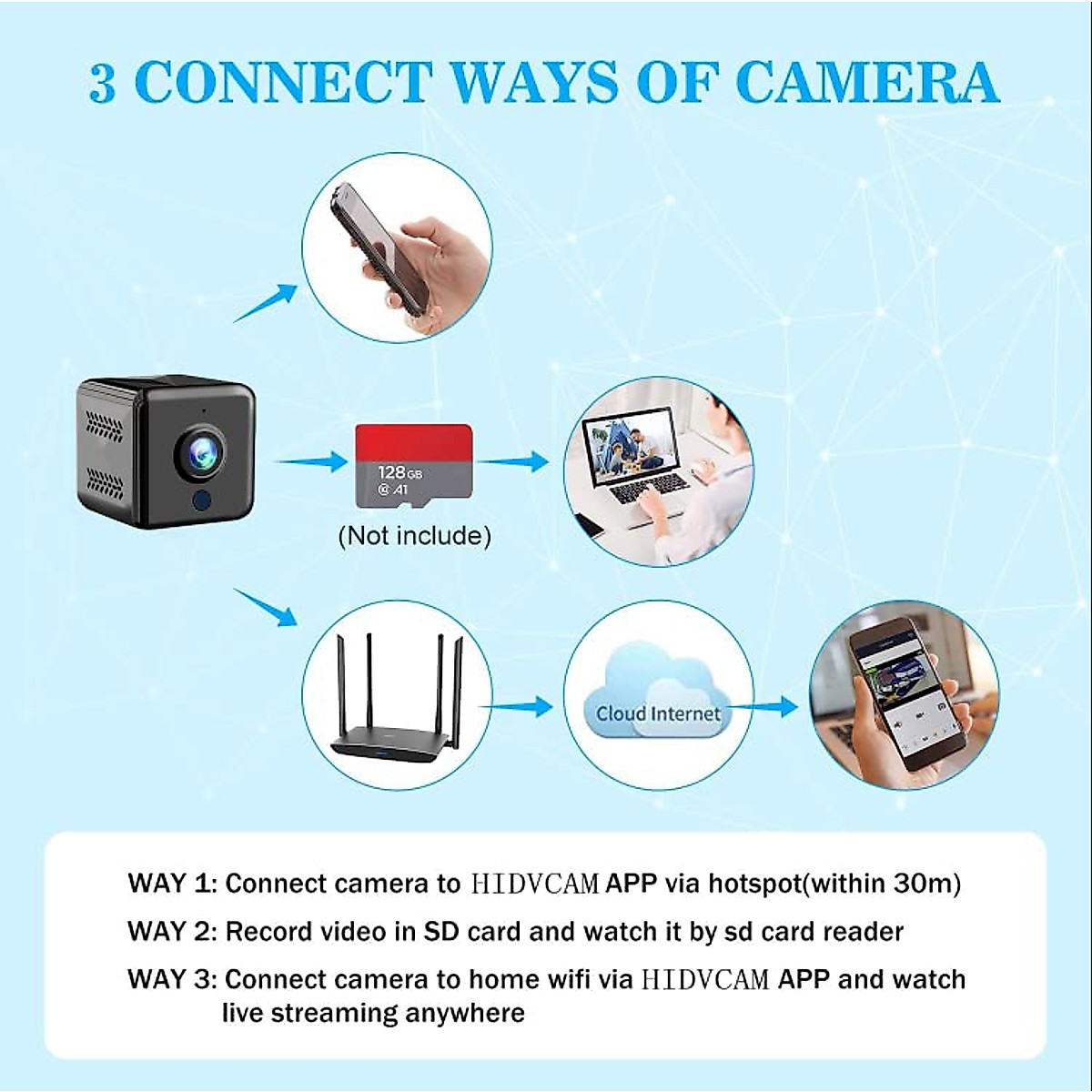 3 CONNECT WAYS OF CAMERA

128GB
A1

(Not include)

Cloud Internet

WAY 1: Connect camera to HIDVCAM APP via hotspot(within 30m)

WAY 2: Record video in SD card and watch it by sd card reader

WAY 3: Connect camera to home wifi via HIDVCAM APP and watch live streaming anywhere