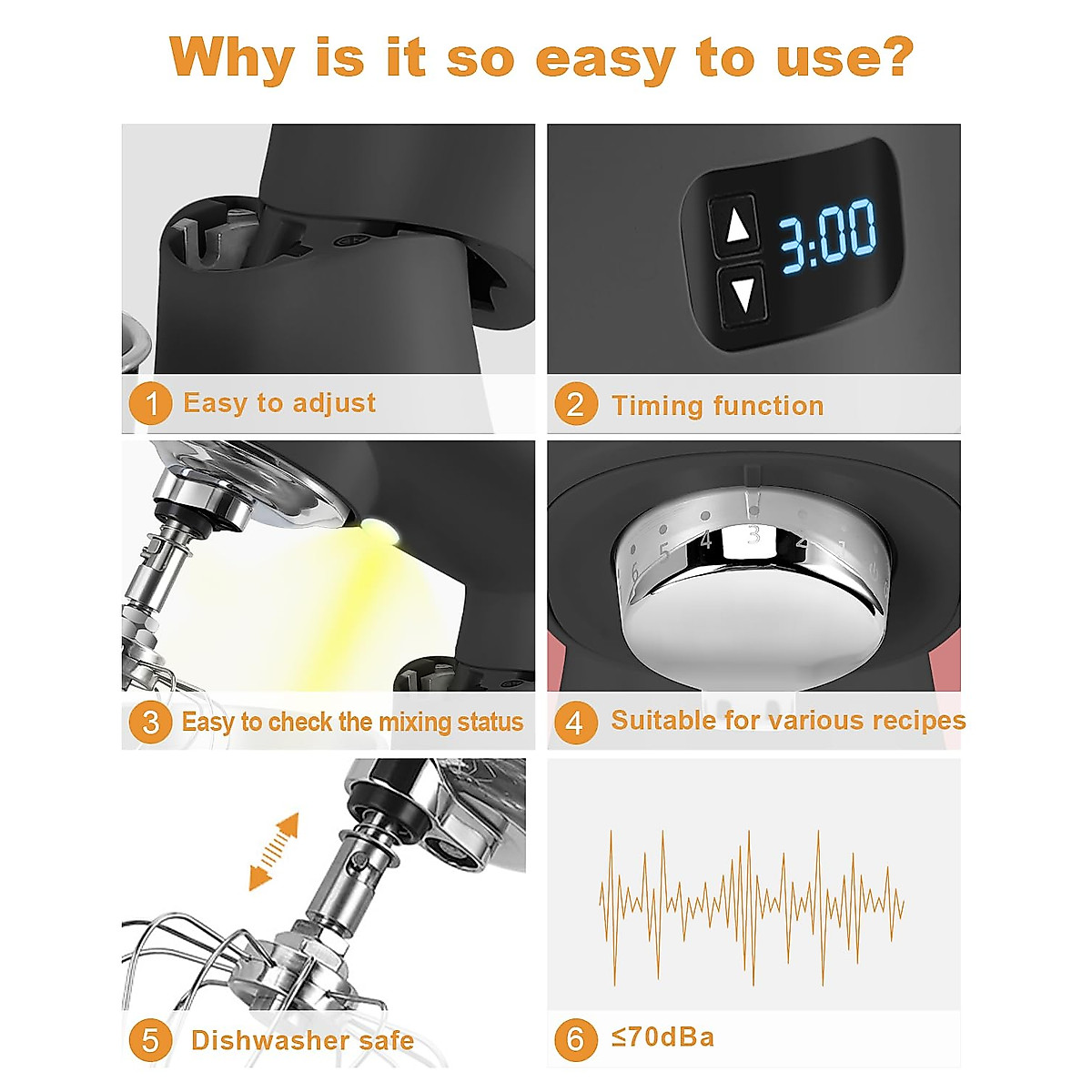 Why is it so easy to use?

3:00

1 Easy to adjust

2 Timing function

6 5 4 3 2 1

3 Easy to check the mixing status

4 Suitable for various recipes

5 Dishwasher safe

6 ≤70dBa