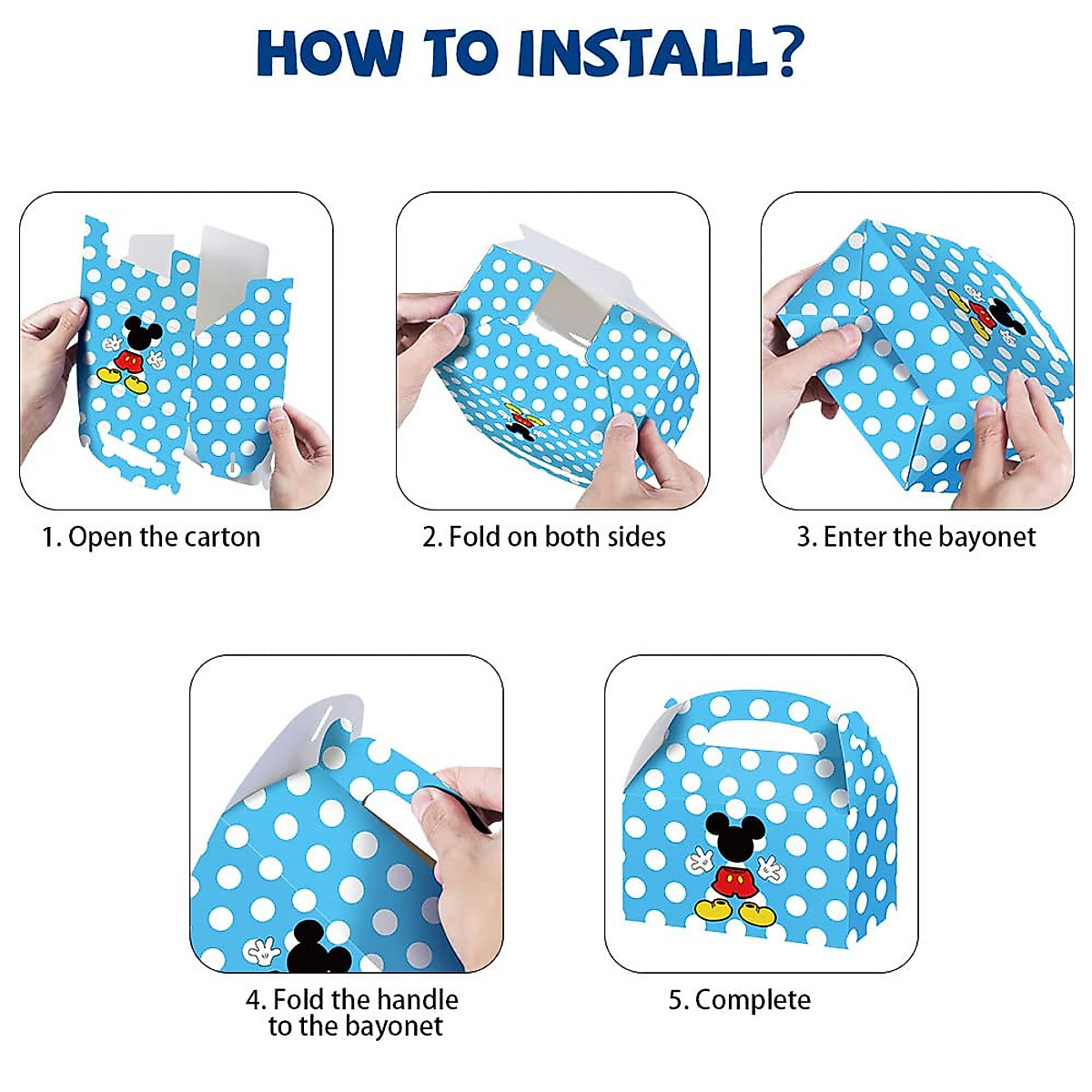 HOW TO INSTALL?

1. Open the carton

2. Fold on both sides

3. Enter the bayonet

4. Fold the handle to the bayonet

5. Complete