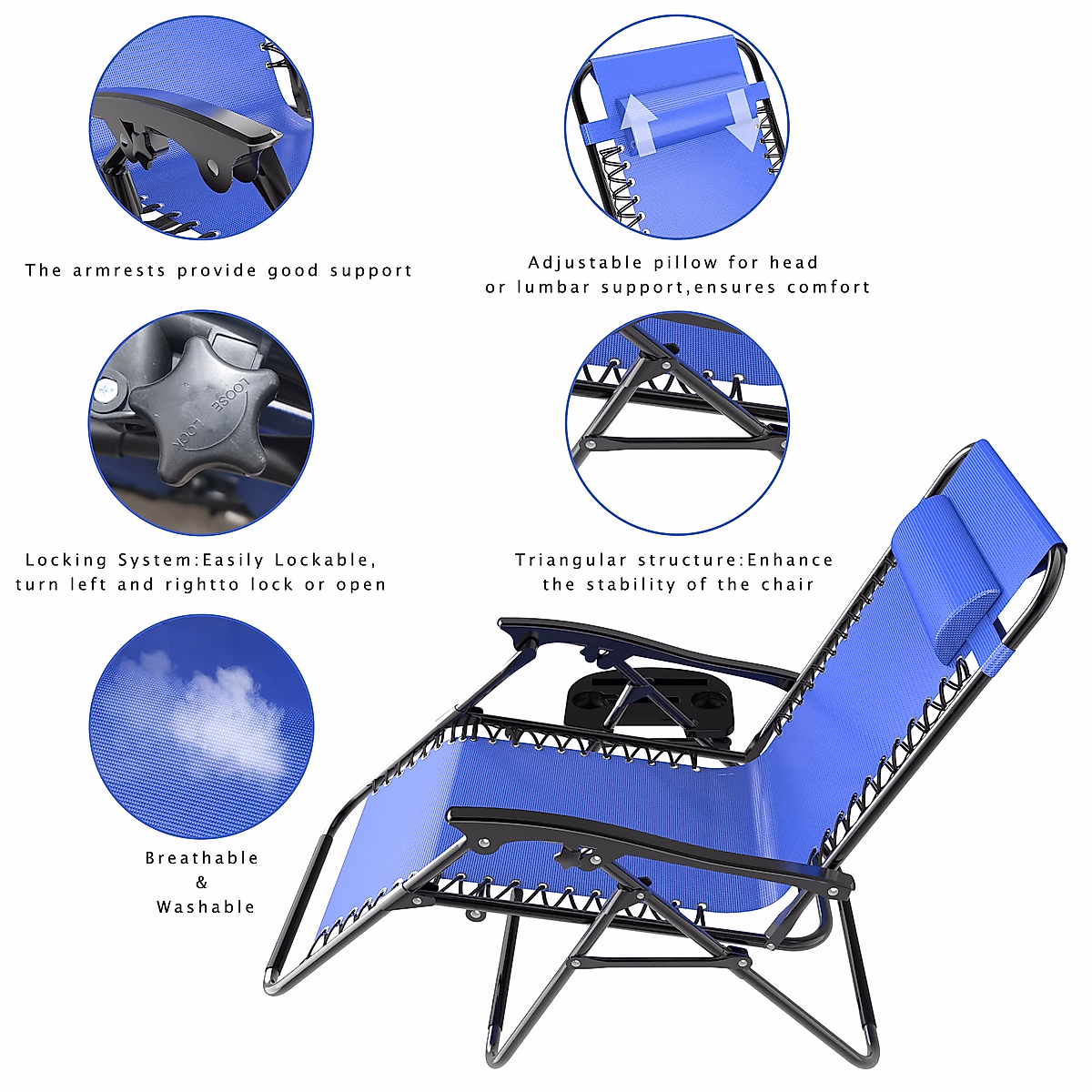 The armrests provide good support

Adjustable pillow for head or lumbar support,ensures comfort

LOOSE LOCK

Locking System:Easily Lockable, turn left and rightto lock or open

Triangular structure:Enhance the stability of the chair

Breathable & Washable