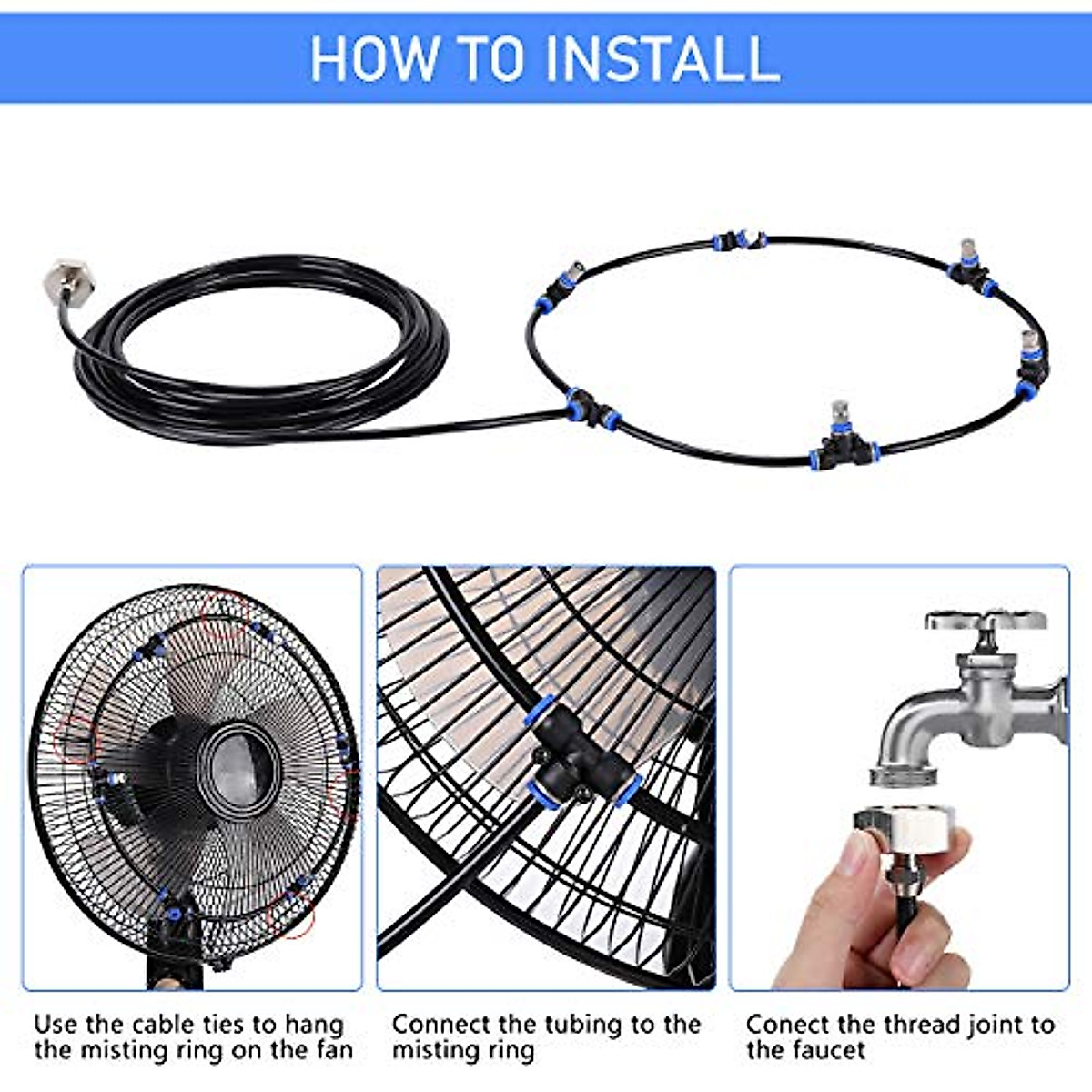 HOW TO INSTALL

Use the cable ties to hang the misting ring on the fan

Connect the tubing to the misting ring

Conect the thread joint to the faucet