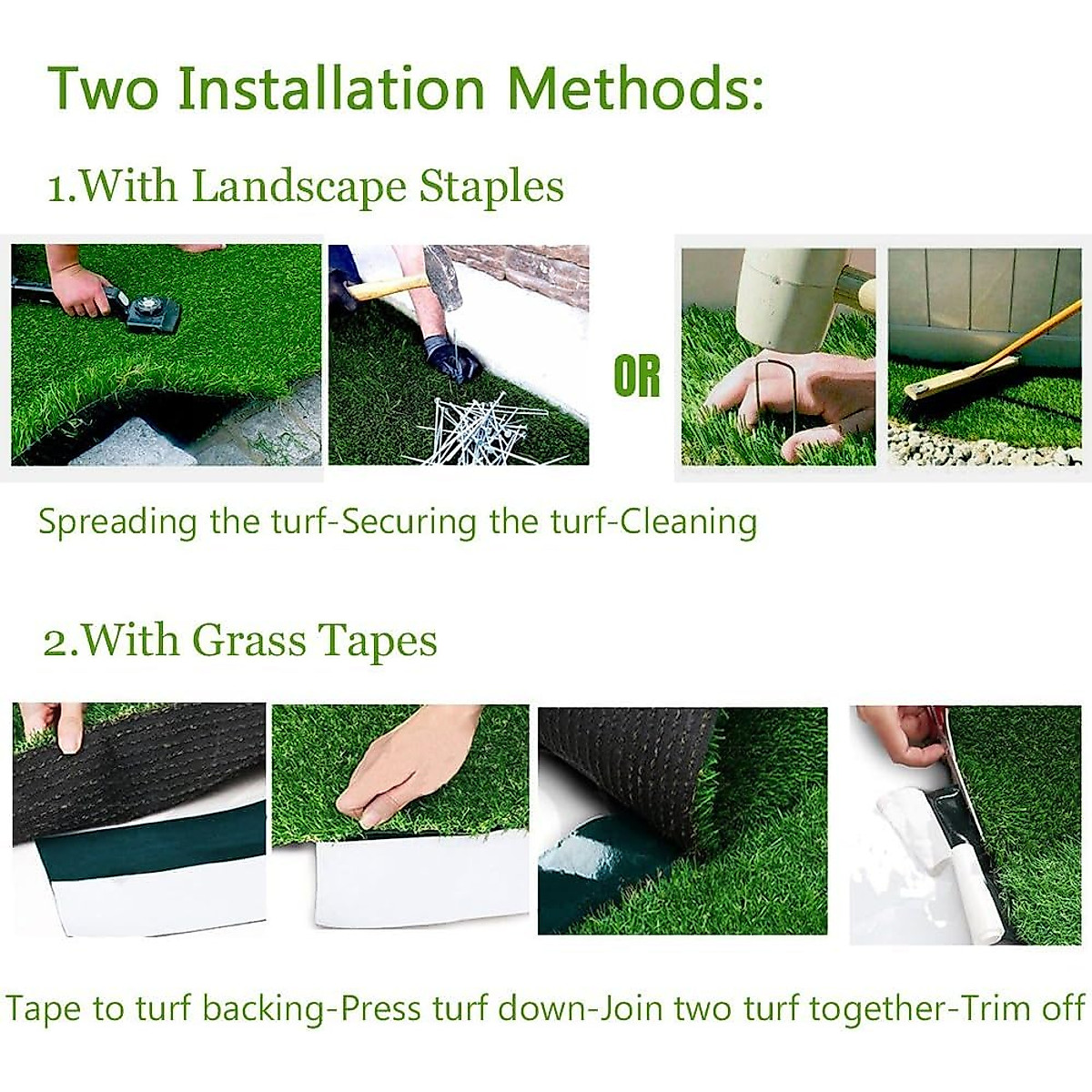 Two Installation Methods:

1.With Landscape Staples

OR

Spreading the turf-Securing the turf-Cleaning

2.With Grass Tapes

Tape to turf backing-Press turf down-Join two turf together-Trim off