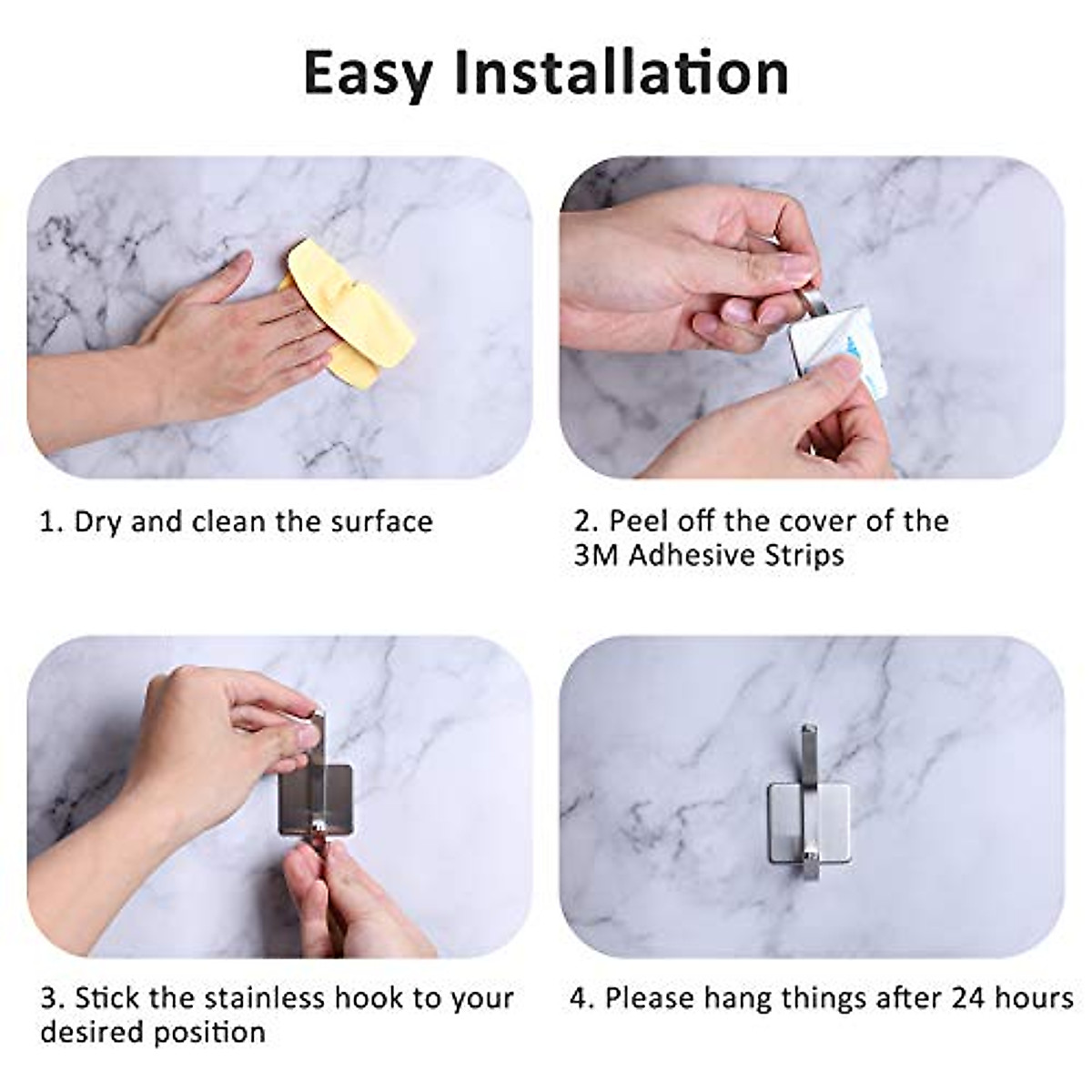 Easy Installation

1. Dry and clean the surface

2. Peel off the cover of the 3M Adhesive Strips

3. Stick the stainless hook to your desired position

4. Please hang things after 24 hours