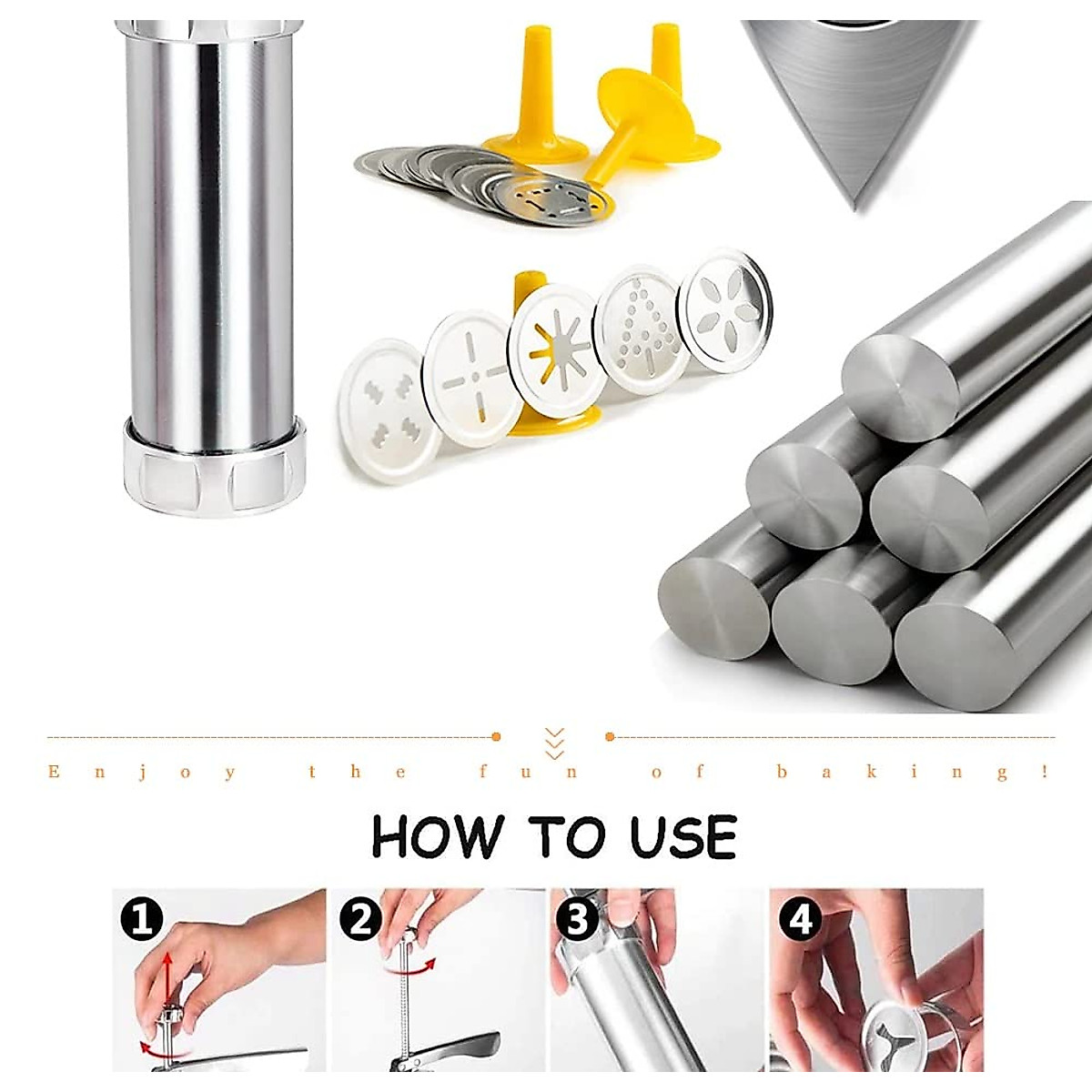 Enjoy the fun of baking!

HOW TO USE

1

2

3

4