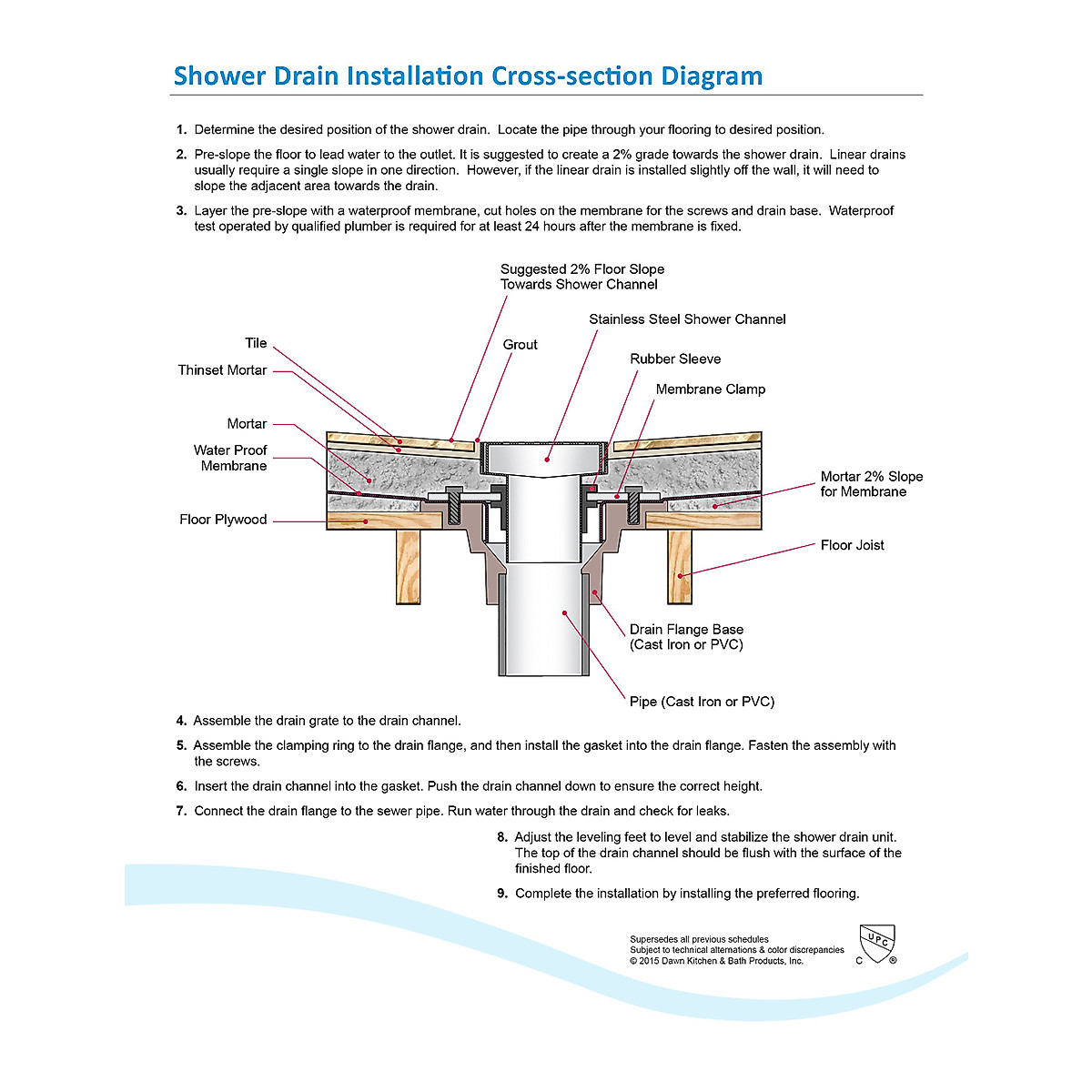 Shower Drain Installation Cross-section Diagram

1. Determine the desired position of the shower drain. Locate the pipe through your flooring to desired position.

2. Pre-slope the floor to lead water to the outlet. It is suggested to create a 2% grade towards the shower drain. Linear drains usually require a single slope in one direction. However, if the linear drain is installed slightly off the wall, it will need to slope the adjacent area towards the drain.

3. Layer the pre-slope with a waterproof membrane, cut holes on the membrane for the screws and drain base. Waterproof test operated by qualified plumber is required for at least 24 hours after the membrane is fixed.

Suggested 2% Floor Slope Towards Shower Channel

Stainless Steel Shower Channel

Tile

Grout

Thinset Mortar

Rubber Sleeve

Membrane Clamp

Mortar

Water Proof Membrane

Mortar 2% Slope for Membrane

Floor Plywood

Floor Joist

Drain Flange Base (Cast Iron or PVC)

Pipe (Cast Iron or PVC)

4. Assemble the drain grate to the drain channel.

5. Assemble the clamping ring to the drain flange, and then install the gasket into the drain flange. Fasten the assembly with the screws.

6. Insert the drain channel into the gasket. Push the drain channel down to ensure the correct height.

7. Connect the drain flange to the sewer pipe. Run water through the drain and check for leaks.

8. Adjust the leveling feet to level and stabilize the shower drain unit. The top of the drain channel should be flush with the surface of the finished floor.

9. Complete the installation by installing the preferred flooring.

Supersedes all previous schedules
Subject to technical alternations & color discrepancies
© 2015 Dawn Kitchen & Bath Products, Inc.

UPC C ®