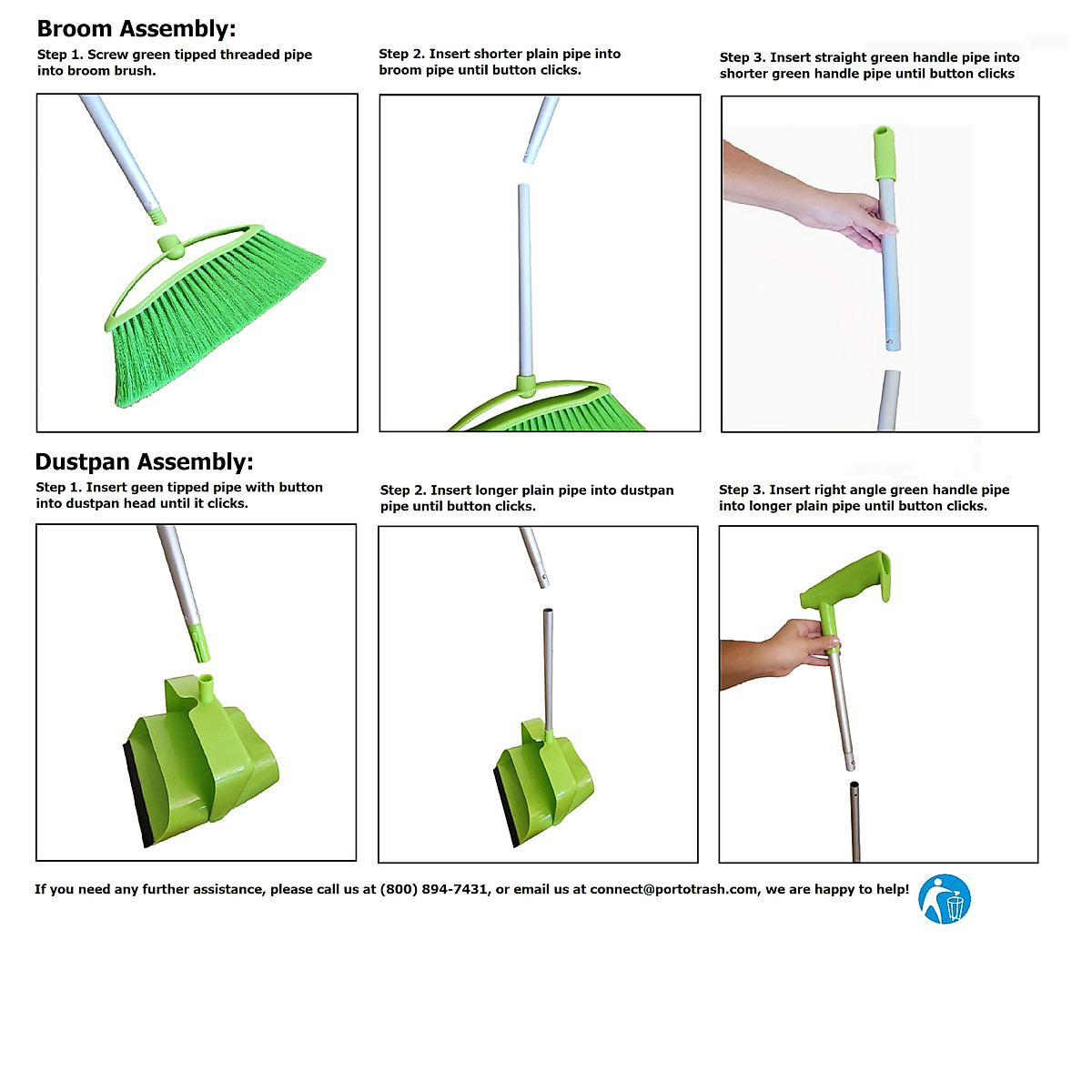 Broom Assembly:

Step 1. Screw green tipped threaded pipe into broom brush.

Step 2. Insert shorter plain pipe into broom pipe until button clicks.

Step 3. Insert straight green handle pipe into shorter green handle pipe until button clicks

Dustpan Assembly:

Step 1. Insert geen tipped pipe with button into dustpan head until it clicks.

Step 2. Insert longer plain pipe into dustpan pipe until button clicks.

Step 3. Insert right angle green handle pipe into longer plain pipe until button clicks.

If you need any further assistance, please call us at (800) 894-7431, or email us at connect@portotrash.com, we are happy to help!