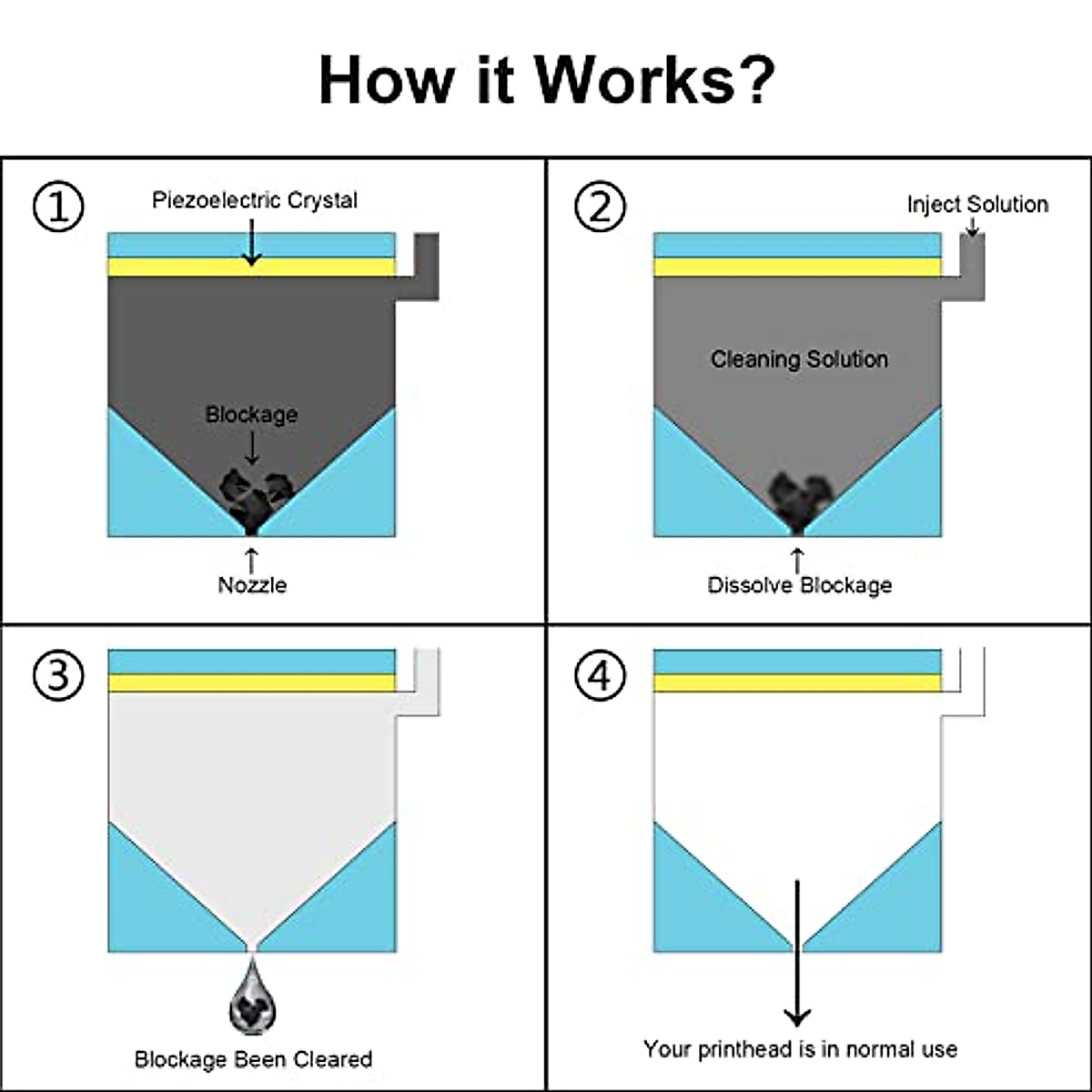 How it Works?

①
Piezoelectric Crystal
Blockage
Nozzle

②
Inject Solution
Cleaning Solution
Dissolve Blockage

③
Blockage Been Cleared

④
Your printhead is in normal use