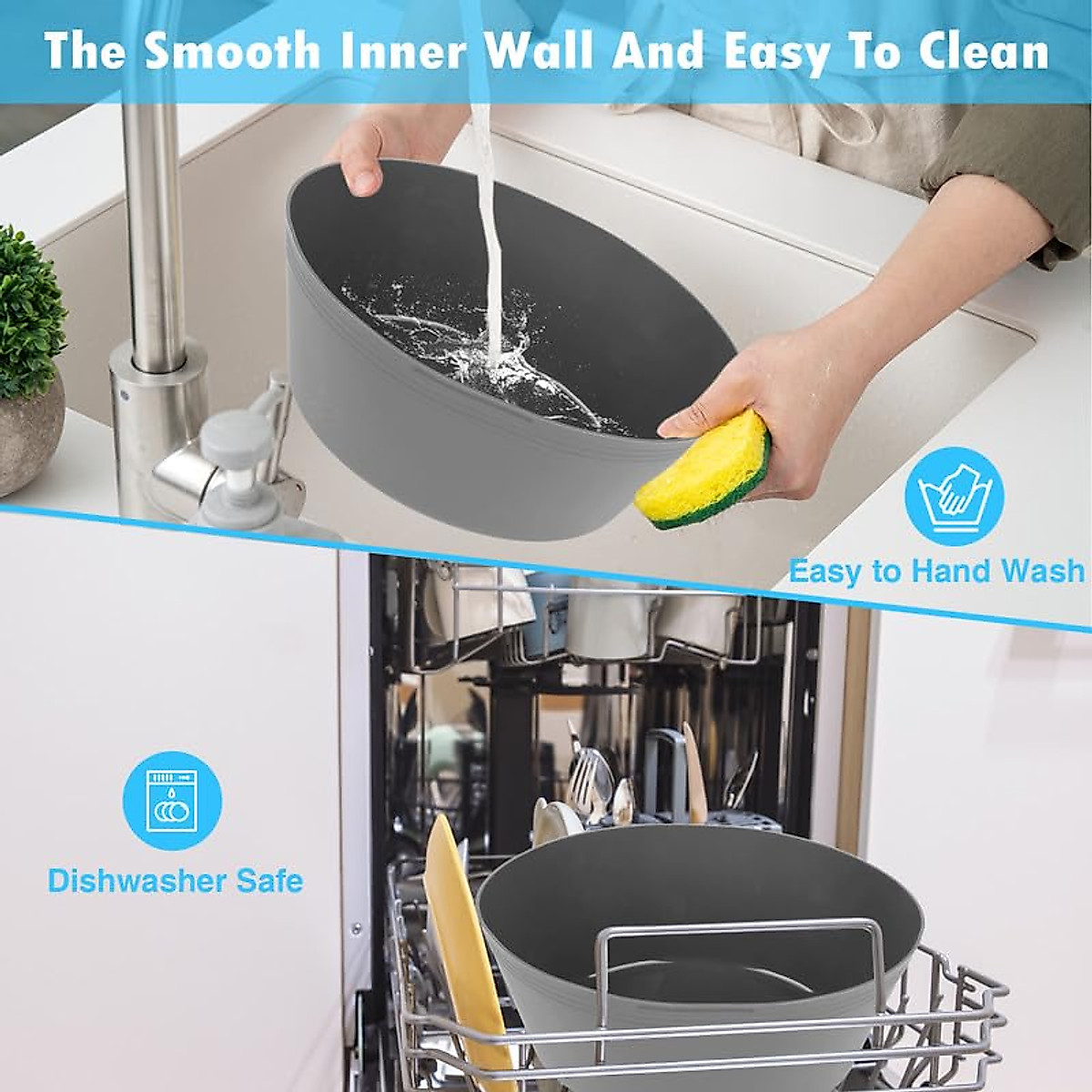 The Smooth Inner Wall And Easy To Clean

Easy to Hand Wash

Dishwasher Safe