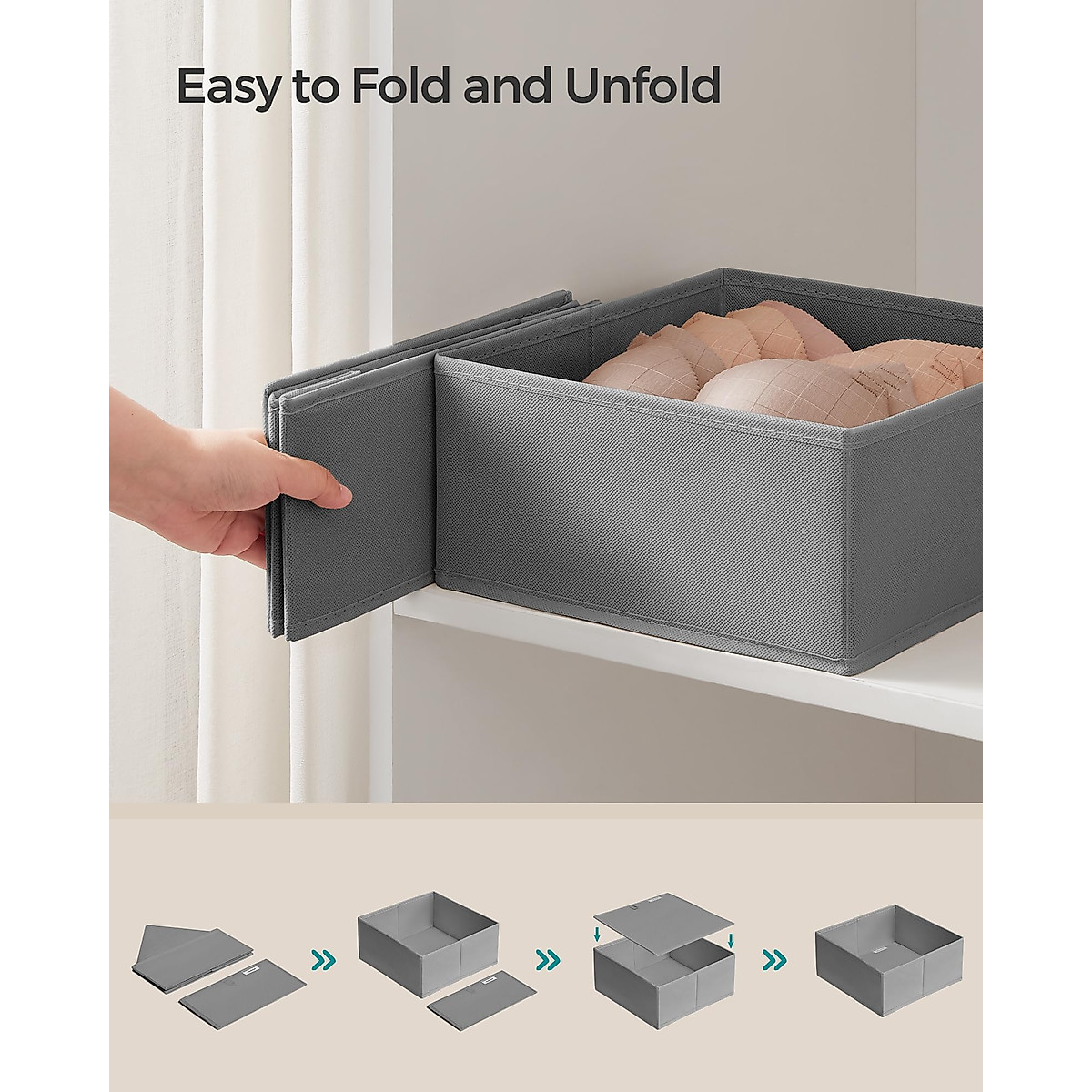 Easy to Fold and Unfold